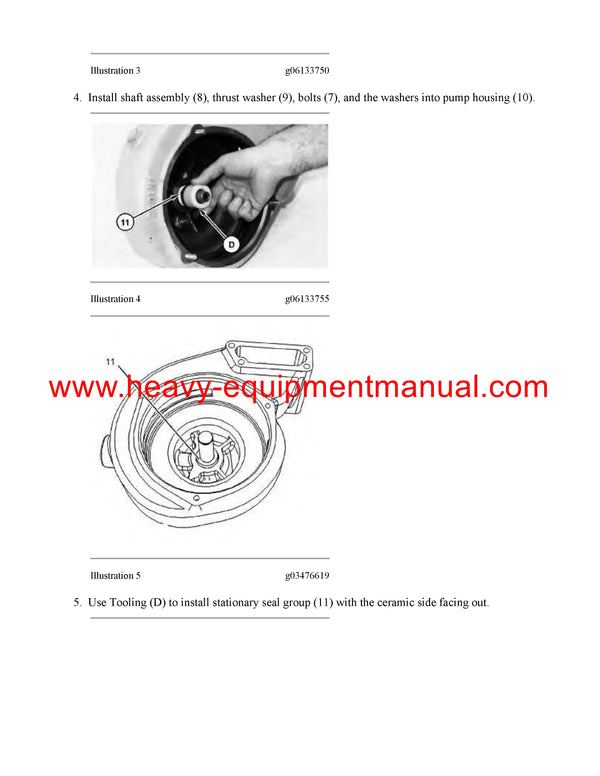 Illustration 3 g06133750

4. Install shaft assembly (8), thrust washer (9), bolts (7), and the washers into pump housing (10).

11

D

Illustration 4 g06133755

11

www.heavy-equipmentmanual.com

Illustration 5 g03476619

5. Use Tooling (D) to install stationary seal group (11) with the ceramic side facing out.