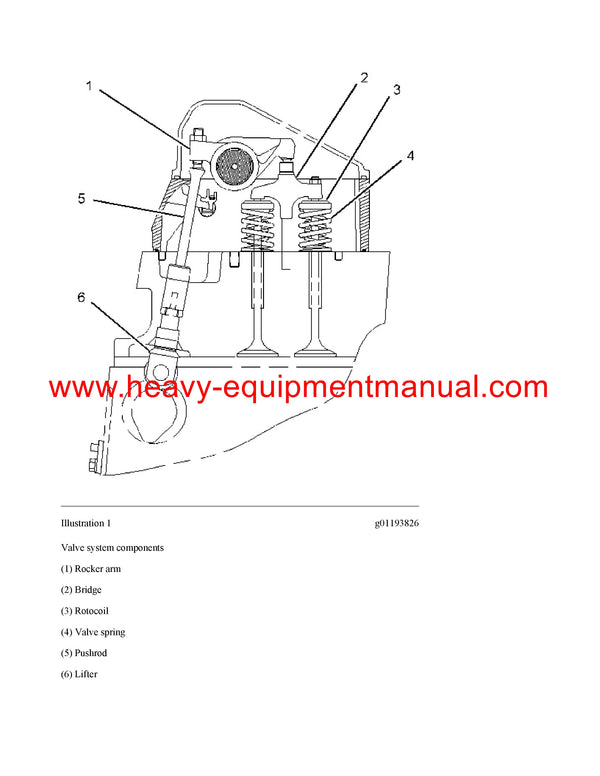 1

2

3

4

5

6

www.heavy-equipmentmanual.com

Illustration 1 g01193826

Valve system components

(1) Rocker arm

(2) Bridge

(3) Rotocoil

(4) Valve spring

(5) Pushrod

(6) Lifter