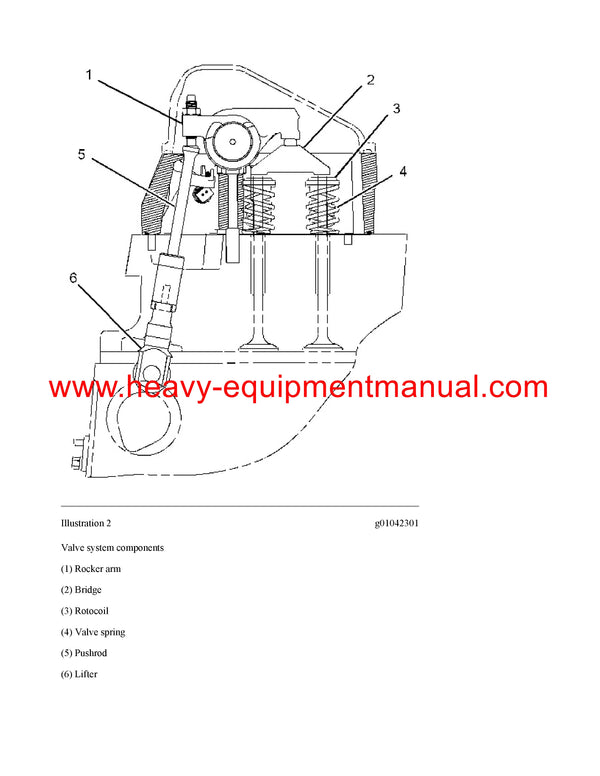 1
2
3
4
5
6

www.heavy-equipmentmanual.com

Illustration 2 g01042301

Valve system components

(1) Rocker arm

(2) Bridge

(3) Rotocoil

(4) Valve spring

(5) Pushrod

(6) Lifter