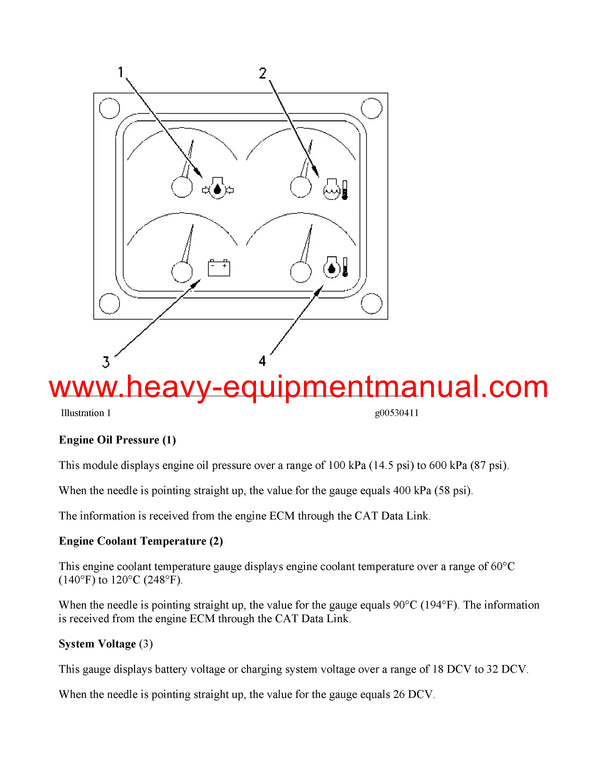 1

2

3

4

www.heavy-equipmentmanual.com

Illustration 1

g00530411

Engine Oil Pressure (1)

This module displays engine oil pressure over a range of 100 kPa (14.5 psi) to 600 kPa (87 psi).

When the needle is pointing straight up, the value for the gauge equals 400 kPa (58 psi).

The information is received from the engine ECM through the CAT Data Link.

Engine Coolant Temperature (2)

This engine coolant temperature gauge displays engine coolant temperature over a range of 60°C (140°F) to 120°C (248°F).

When the needle is pointing straight up, the value for the gauge equals 90°C (194°F). The information is received from the engine ECM through the CAT Data Link.

System Voltage (3)

This gauge displays battery voltage or charging system voltage over a range of 18 DCV to 32 DCV.

When the needle is pointing straight up, the value for the gauge equals 26 DCV.