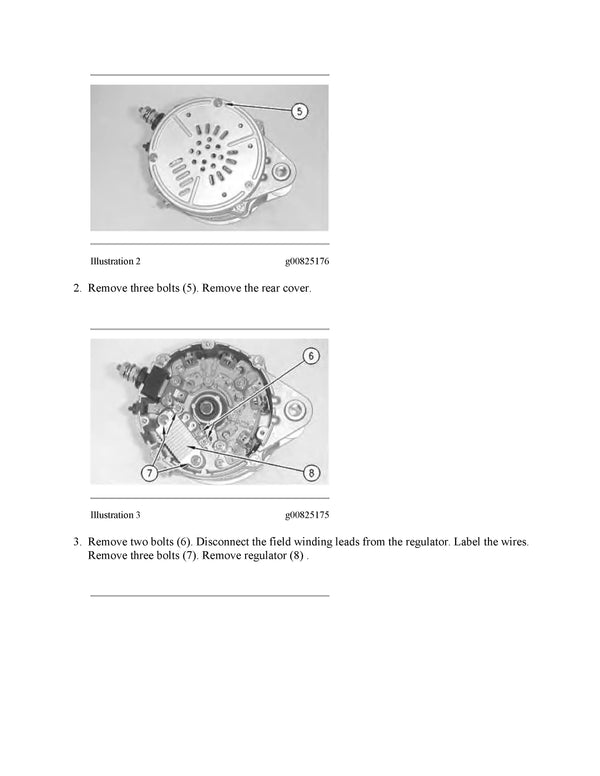 5

Illustration 2 g00825176

2. Remove three bolts (5). Remove the rear cover.

6

7

8

Illustration 3 g00825175

3. Remove two bolts (6). Disconnect the field winding leads from the regulator. Label the wires. Remove three bolts (7). Remove regulator (8) .