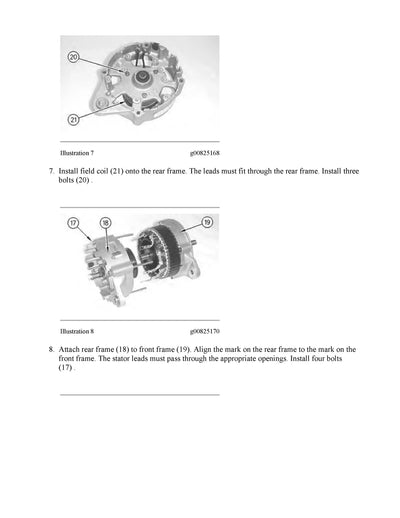 20

21

Illustration 7 g00825168

7. Install field coil (21) onto the rear frame. The leads must fit through the rear frame. Install three bolts (20) .

17 18 19

Illustration 8 g00825170

8. Attach rear frame (18) to front frame (19). Align the mark on the rear frame to the mark on the front frame. The stator leads must pass through the appropriate openings. Install four bolts (17) .