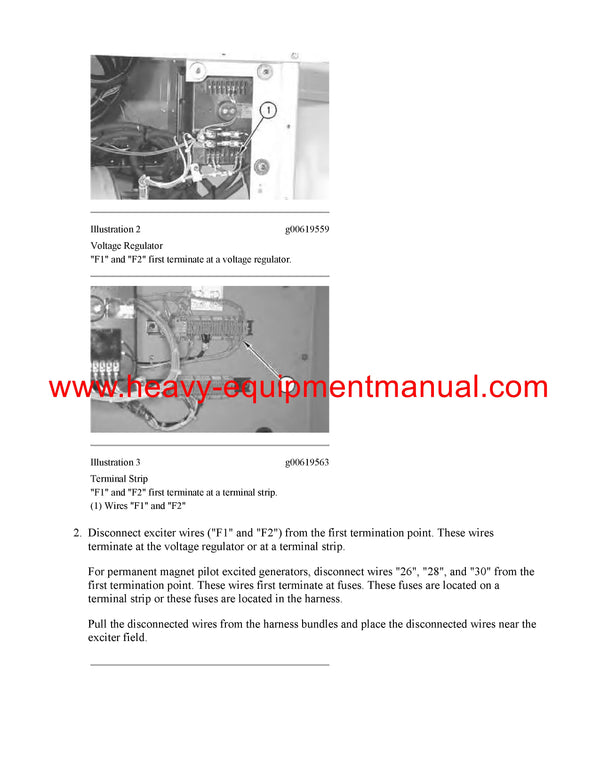 1

Illustration 2 g00619559

Voltage Regulator

"F1" and "F2" first terminate at a voltage regulator.

www.heavy-equipmentmanual.com

Illustration 3 g00619563

Terminal Strip

"F1" and "F2" first terminate at a terminal strip.

(1) Wires "F1" and "F2"

2. Disconnect exciter wires ("F1" and "F2") from the first termination point. These wires terminate at the voltage regulator or at a terminal strip.

For permanent magnet pilot excited generators, disconnect wires "26", "28", and "30" from the first termination point. These wires first terminate at fuses. These fuses are located on a terminal strip or these fuses are located in the harness.

Pull the disconnected wires from the harness bundles and place the disconnected wires near the exciter field.