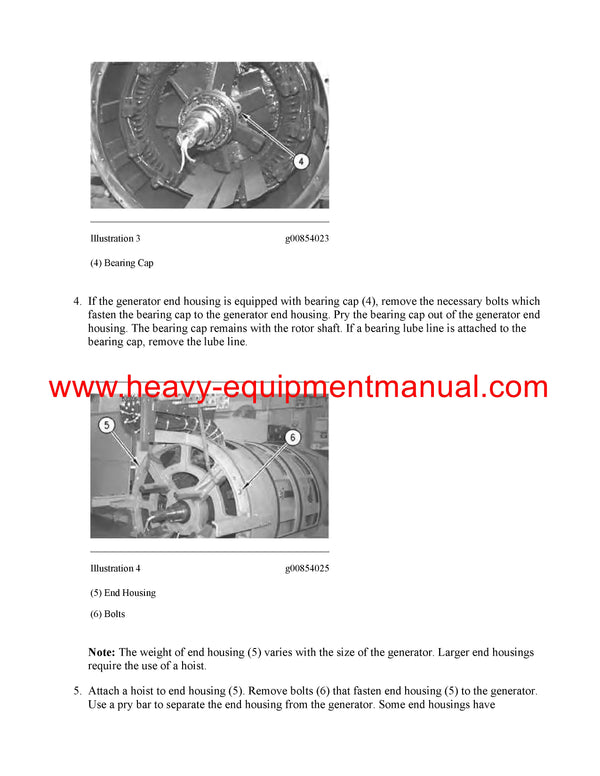 4

Illustration 3 g00854023

(4) Bearing Cap

4. If the generator end housing is equipped with bearing cap (4), remove the necessary bolts which fasten the bearing cap to the generator end housing. Pry the bearing cap out of the generator end housing. The bearing cap remains with the rotor shaft. If a bearing lube line is attached to the bearing cap, remove the lube line.

www.heavy-equipmentmanual.com

5

6

Illustration 4 g00854025

(5) End Housing

(6) Bolts

Note: The weight of end housing (5) varies with the size of the generator. Larger end housings require the use of a hoist.

5. Attach a hoist to end housing (5). Remove bolts (6) that fasten end housing (5) to the generator. Use a pry bar to separate the end housing from the generator. Some end housings have