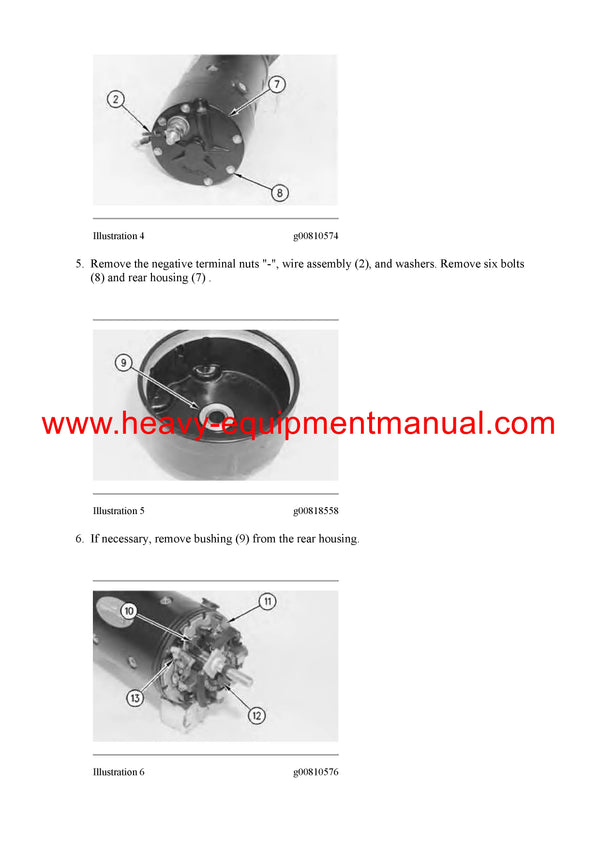 2

7

8

Illustration 4 g00810574

5. Remove the negative terminal nuts "-", wire assembly (2), and washers. Remove six bolts (8) and rear housing (7) .

9

www.heavy-equipmentmanual.com

Illustration 5 g00818558

6. If necessary, remove bushing (9) from the rear housing.

10

11

13

12

Illustration 6 g00810576