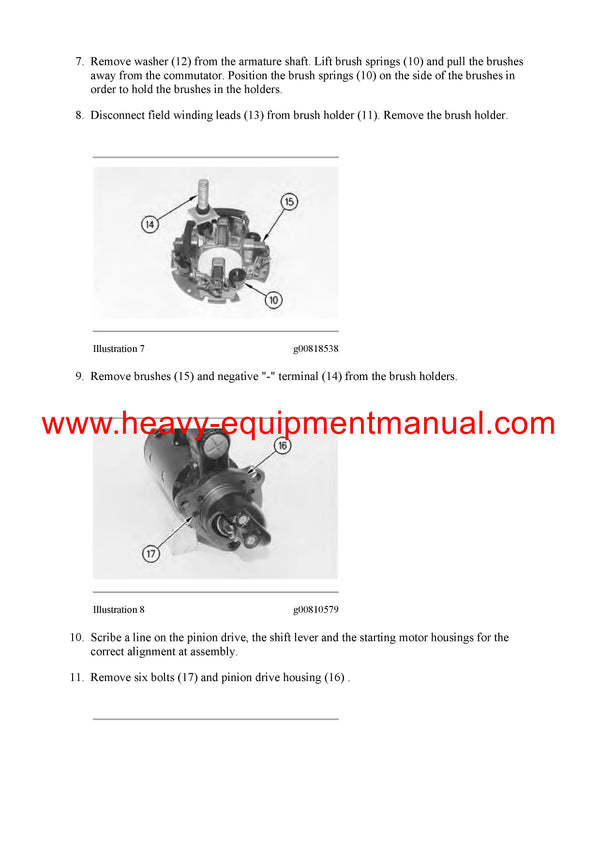 7. Remove washer (12) from the armature shaft. Lift brush springs (10) and pull the brushes away from the commutator. Position the brush springs (10) on the side of the brushes in order to hold the brushes in the holders.

8. Disconnect field winding leads (13) from brush holder (11). Remove the brush holder.

14
15
10

Illustration 7 g00818538

9. Remove brushes (15) and negative "-" terminal (14) from the brush holders.

www.heavy-equipmentmanual.com

16
17

Illustration 8 g00810579

10. Scribe a line on the pinion drive, the shift lever and the starting motor housings for the correct alignment at assembly.

11. Remove six bolts (17) and pinion drive housing (16) .