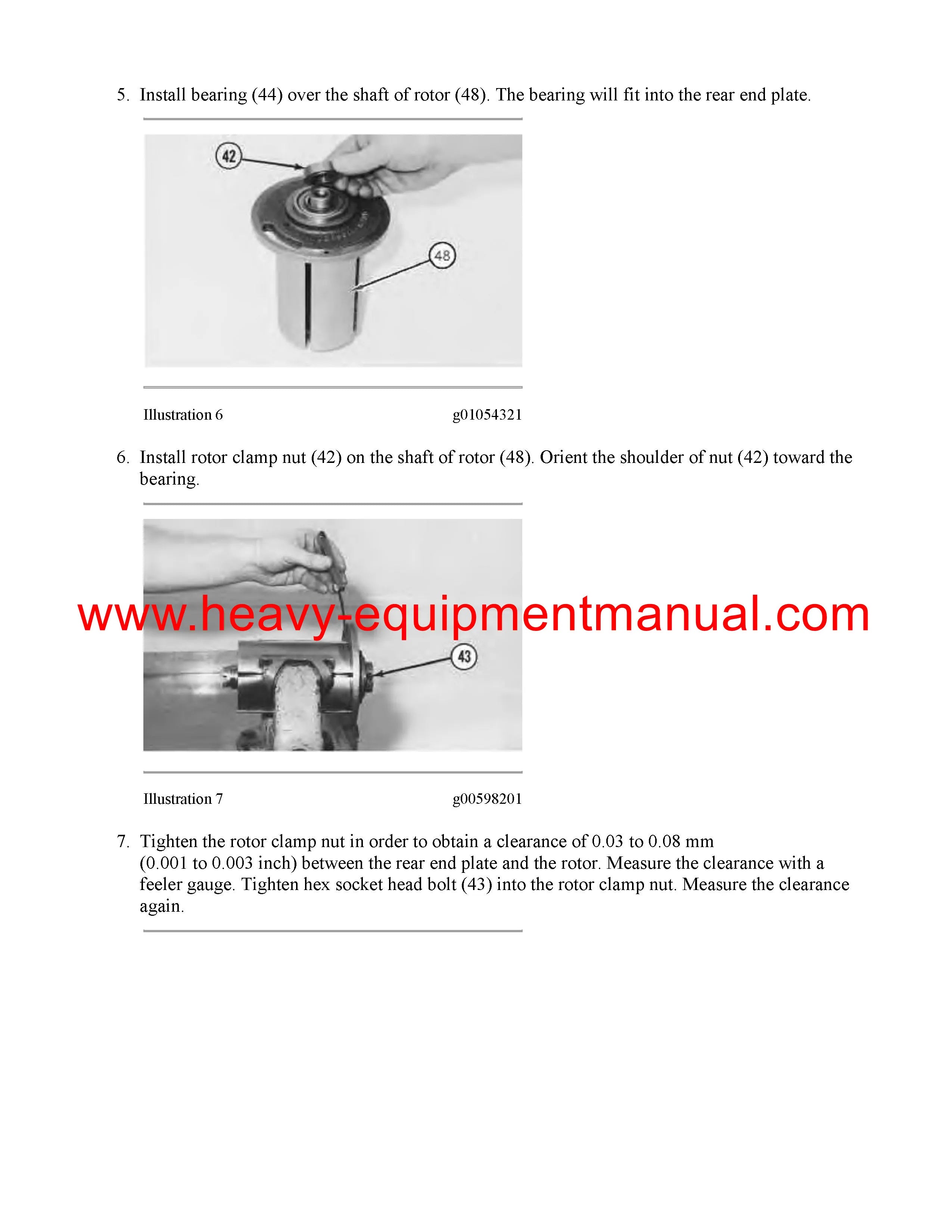 5. Install bearing (44) over the shaft of rotor (48). The bearing will fit into the rear end plate.

42

48

Illustration 6 g01054321

6. Install rotor clamp nut (42) on the shaft of rotor (48). Orient the shoulder of nut (42) toward the bearing.

www.heavy-equipmentmanual.com

43

Illustration 7 g00598201

7. Tighten the rotor clamp nut in order to obtain a clearance of 0.03 to 0.08 mm (0.001 to 0.003 inch) between the rear end plate and the rotor. Measure the clearance with a feeler gauge. Tighten hex socket head bolt (43) into the rotor clamp nut. Measure the clearance again.