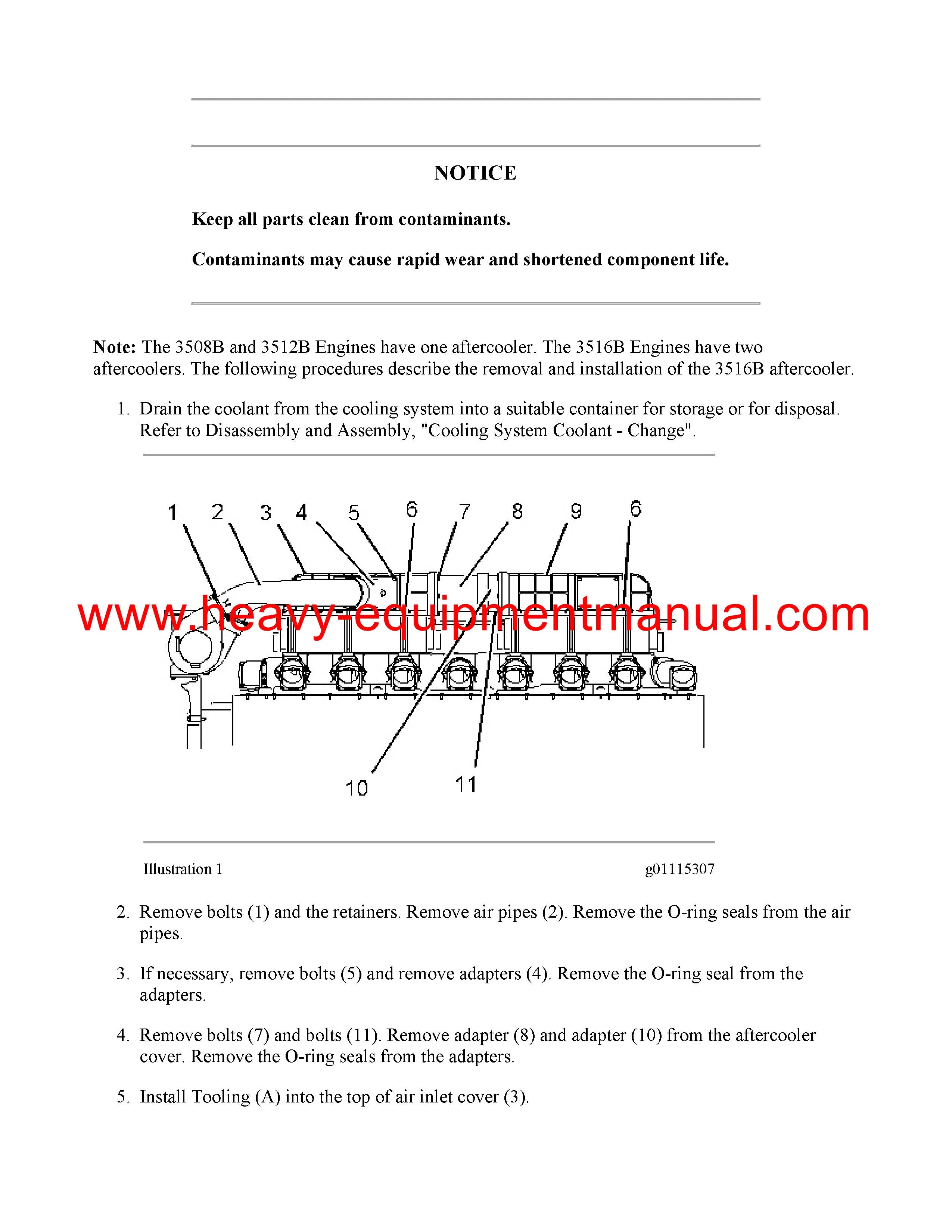 NOTICE

Keep all parts clean from contaminants.

Contaminants may cause rapid wear and shortened component life.

Note: The 3508B and 3512B Engines have one aftercooler. The 3516B Engines have two aftercoolers. The following procedures describe the removal and installation of the 3516B aftercooler.

1. Drain the coolant from the cooling system into a suitable container for storage or for disposal. Refer to Disassembly and Assembly, "Cooling System Coolant - Change".

1 2 3 4 5 6 7 8 9 6

www.heavy-equipmentmanual.com

10 11

Illustration 1 g01115307

2. Remove bolts (1) and the retainers. Remove air pipes (2). Remove the O-ring seals from the air pipes.

3. If necessary, remove bolts (5) and remove adapters (4). Remove the O-ring seal from the adapters.

4. Remove bolts (7) and bolts (11). Remove adapter (8) and adapter (10) from the aftercooler cover. Remove the O-ring seals from the adapters.

5. Install Tooling (A) into the top of air inlet cover (3).