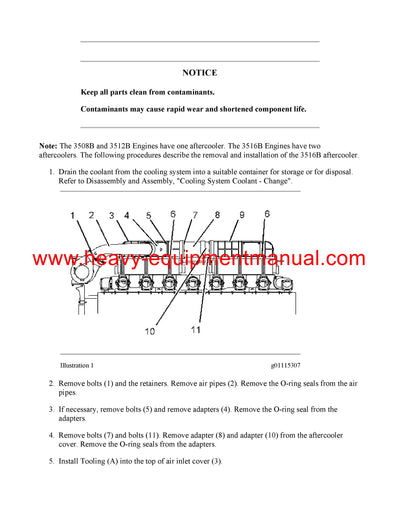 NOTICE

Keep all parts clean from contaminants.

Contaminants may cause rapid wear and shortened component life.

Note: The 3508B and 3512B Engines have one aftercooler. The 3516B Engines have two aftercoolers. The following procedures describe the removal and installation of the 3516B aftercooler.

1. Drain the coolant from the cooling system into a suitable container for storage or for disposal. Refer to Disassembly and Assembly, "Cooling System Coolant - Change".

1 2 3 4 5 6 7 8 9 6

www.heavy-equipmentmanual.com

10 11

Illustration 1 g01115307

2. Remove bolts (1) and the retainers. Remove air pipes (2). Remove the O-ring seals from the air pipes.

3. If necessary, remove bolts (5) and remove adapters (4). Remove the O-ring seal from the adapters.

4. Remove bolts (7) and bolts (11). Remove adapter (8) and adapter (10) from the aftercooler cover. Remove the O-ring seals from the adapters.

5. Install Tooling (A) into the top of air inlet cover (3).