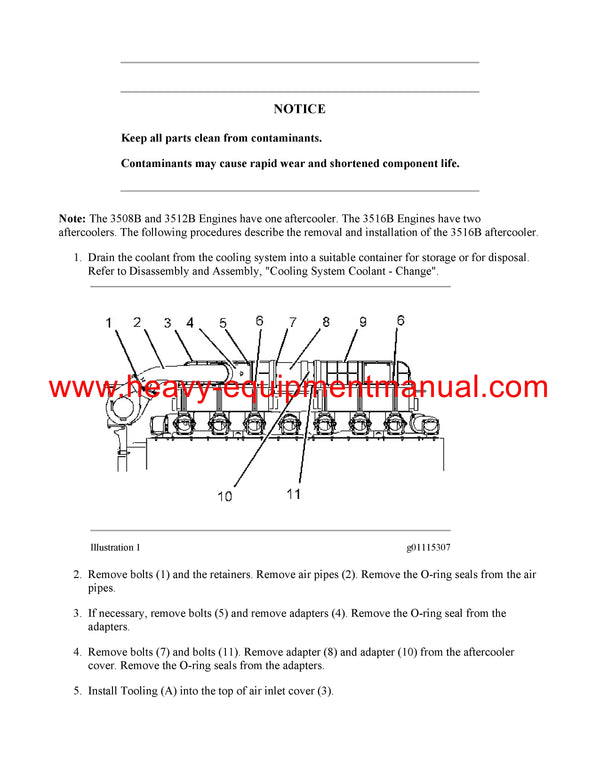 NOTICE

Keep all parts clean from contaminants.

Contaminants may cause rapid wear and shortened component life.

Note: The 3508B and 3512B Engines have one aftercooler. The 3516B Engines have two aftercoolers. The following procedures describe the removal and installation of the 3516B aftercooler.

1. Drain the coolant from the cooling system into a suitable container for storage or for disposal. Refer to Disassembly and Assembly, "Cooling System Coolant - Change".

1 2 3 4 5 6 7 8 9 6

www.heavy-equipmentmanual.com

10 11

Illustration 1 g01115307

2. Remove bolts (1) and the retainers. Remove air pipes (2). Remove the O-ring seals from the air pipes.

3. If necessary, remove bolts (5) and remove adapters (4). Remove the O-ring seal from the adapters.

4. Remove bolts (7) and bolts (11). Remove adapter (8) and adapter (10) from the aftercooler cover. Remove the O-ring seals from the adapters.

5. Install Tooling (A) into the top of air inlet cover (3).