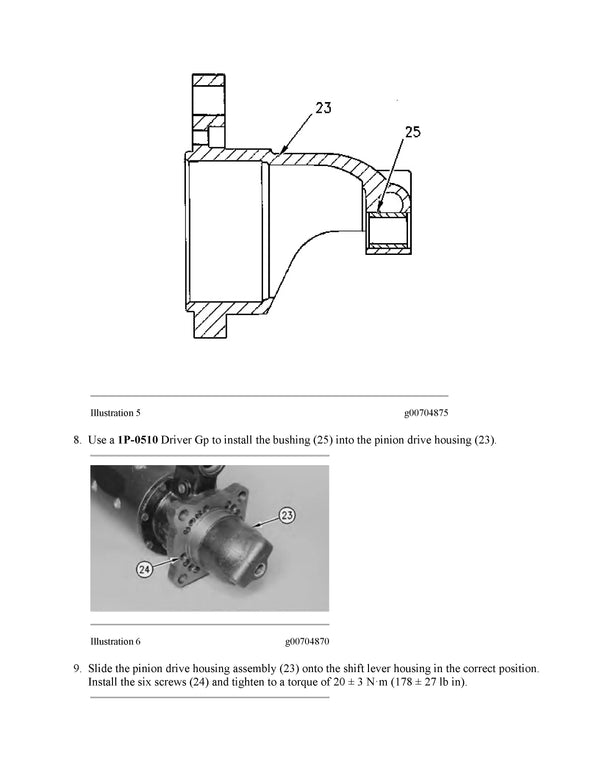 23

25

Illustration 5

g00704875

8. Use a **1P-0510** Driver Gp to install the bushing (25) into the pinion drive housing (23).

23

24

Illustration 6

g00704870

9. Slide the pinion drive housing assembly (23) onto the shift lever housing in the correct position. Install the six screws (24) and tighten to a torque of $20 \pm 3$ N·m ($178 \pm 27$ lb in).