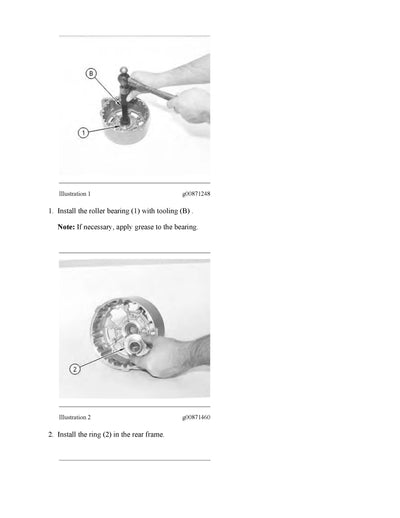 B

1

Illustration 1 g00871248

1. Install the roller bearing (1) with tooling (B) .

Note: If necessary, apply grease to the bearing.

2

Illustration 2 g00871460

2. Install the ring (2) in the rear frame.