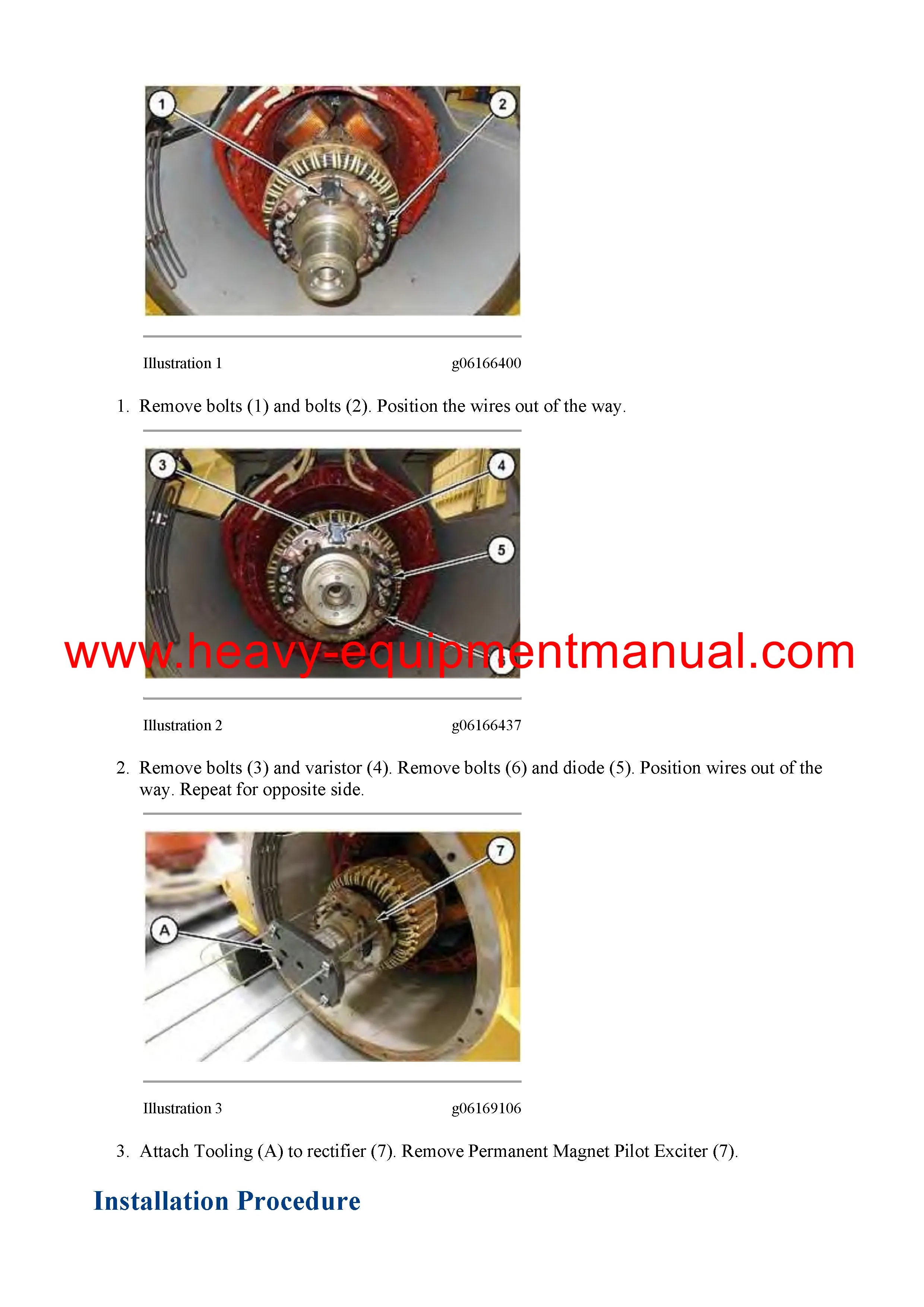 1

2

Illustration 1 g06166400

1. Remove bolts (1) and bolts (2). Position the wires out of the way.

3

4

5

www.heavy-equipmentmanual.com

Illustration 2 g06166437

2. Remove bolts (3) and varistor (4). Remove bolts (6) and diode (5). Position wires out of the way. Repeat for opposite side.

7

A

Illustration 3 g06169106

3. Attach Tooling (A) to rectifier (7). Remove Permanent Magnet Pilot Exciter (7).

Installation Procedure