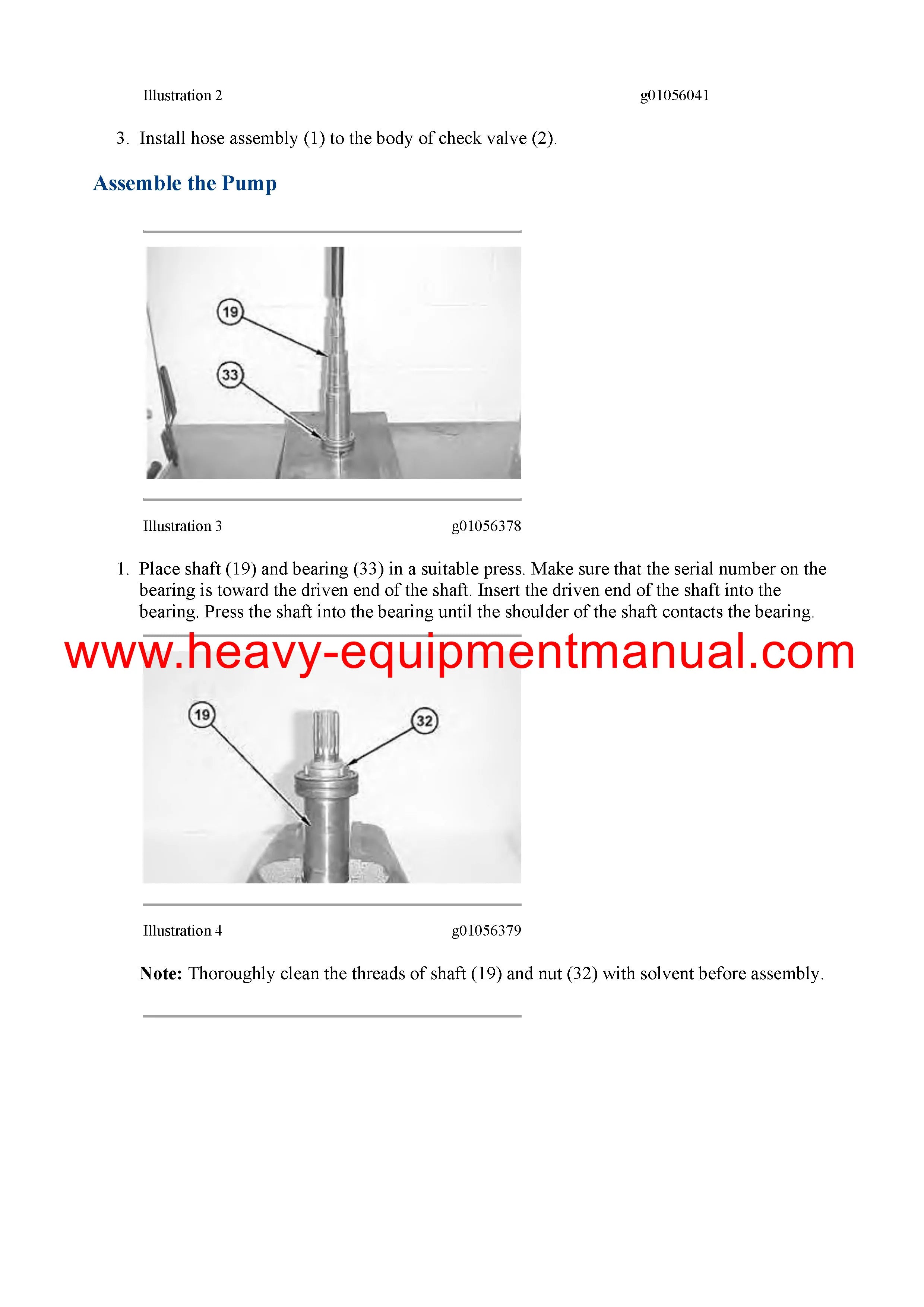 Illustration 2 g01056041

3. Install hose assembly (1) to the body of check valve (2).

Assemble the Pump

19

33

Illustration 3 g01056378

1. Place shaft (19) and bearing (33) in a suitable press. Make sure that the serial number on the bearing is toward the driven end of the shaft. Insert the driven end of the shaft into the bearing. Press the shaft into the bearing until the shoulder of the shaft contacts the bearing.

www.heavy-equipmentmanual.com

19

32

Illustration 4 g01056379

**Note:** Thoroughly clean the threads of shaft (19) and nut (32) with solvent before assembly.