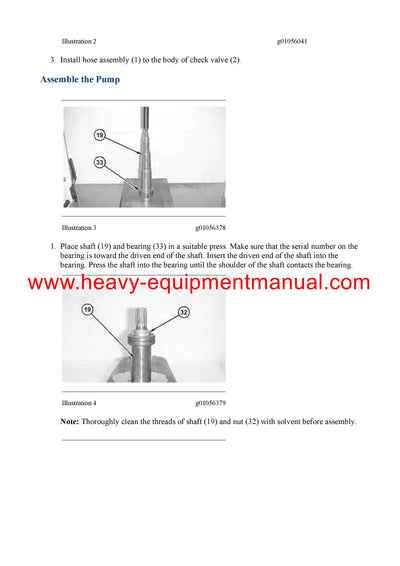 Illustration 2 g01056041

3. Install hose assembly (1) to the body of check valve (2).

Assemble the Pump

19

33

Illustration 3 g01056378

1. Place shaft (19) and bearing (33) in a suitable press. Make sure that the serial number on the bearing is toward the driven end of the shaft. Insert the driven end of the shaft into the bearing. Press the shaft into the bearing until the shoulder of the shaft contacts the bearing.

www.heavy-equipmentmanual.com

19

32

Illustration 4 g01056379

Note: Thoroughly clean the threads of shaft (19) and nut (32) with solvent before assembly.