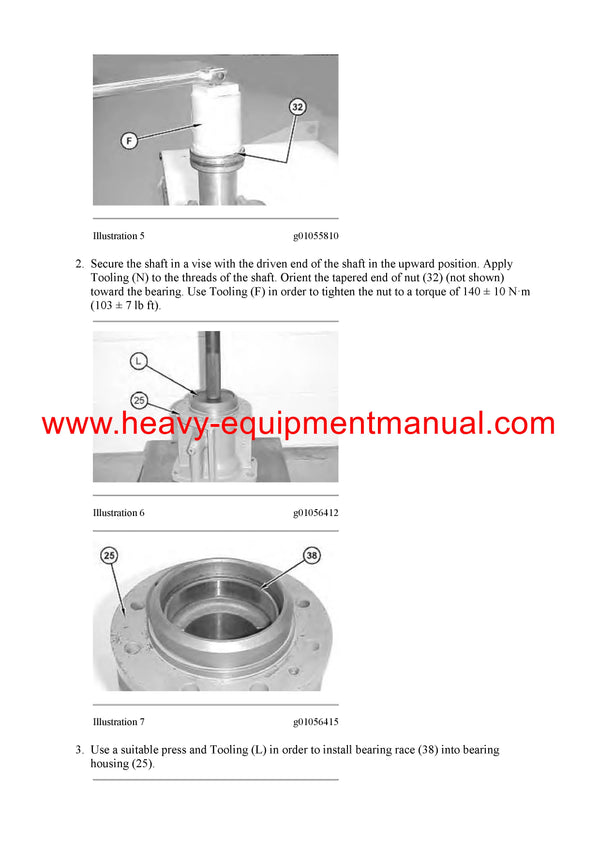 F

32

Illustration 5 g01055810

2. Secure the shaft in a vise with the driven end of the shaft in the upward position. Apply Tooling (N) to the threads of the shaft. Orient the tapered end of nut (32) (not shown) toward the bearing. Use Tooling (F) in order to tighten the nut to a torque of 140 ± 10 N·m (103 ± 7 lb ft).

L

25

www.heavy-equipmentmanual.com

Illustration 6 g01056412

25

38

Illustration 7 g01056415

3. Use a suitable press and Tooling (L) in order to install bearing race (38) into bearing housing (25).