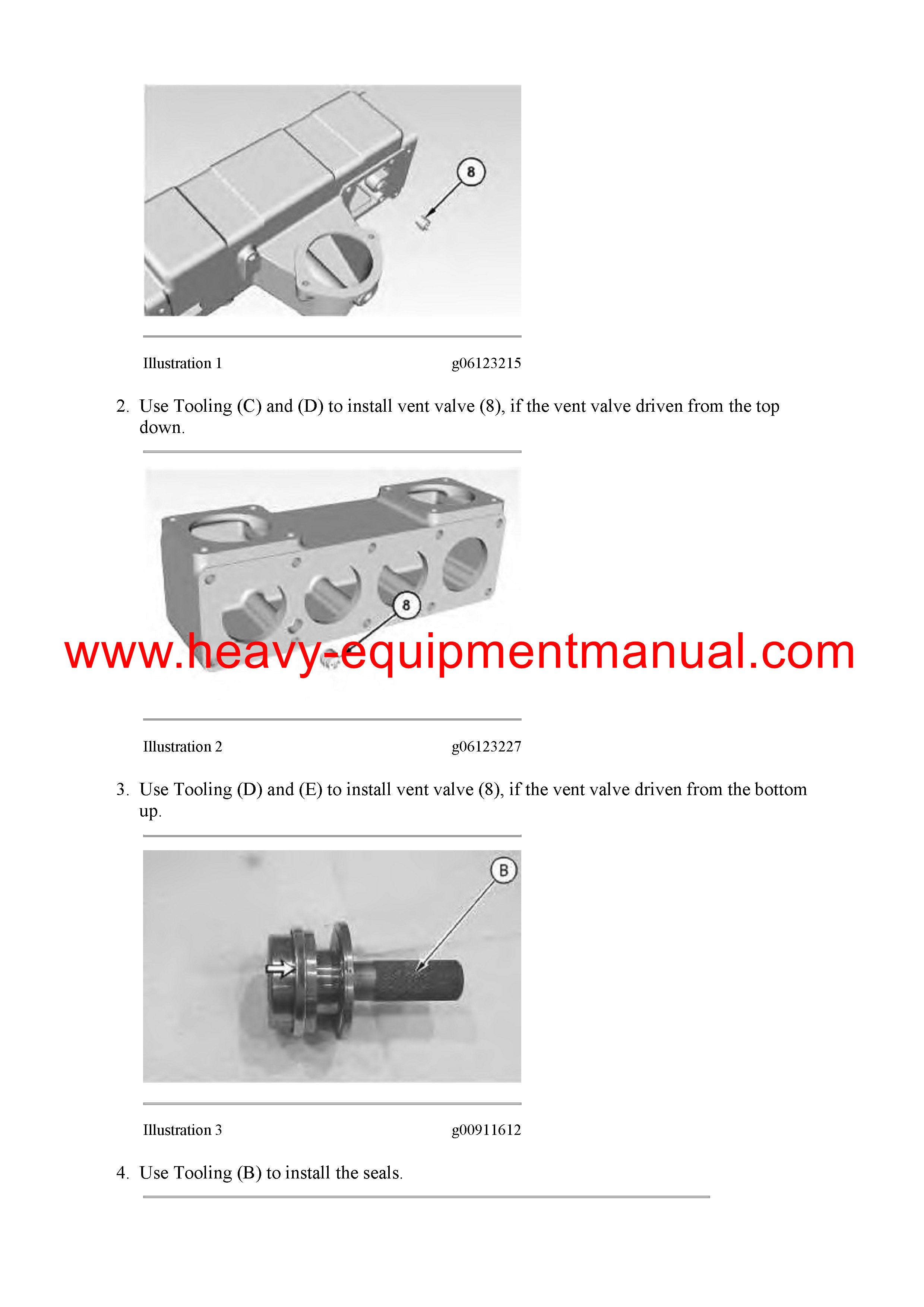 8

Illustration 1 g06123215

2. Use Tooling (C) and (D) to install vent valve (8), if the vent valve driven from the top down.

8

www.heavy-equipmentmanual.com

Illustration 2 g06123227

3. Use Tooling (D) and (E) to install vent valve (8), if the vent valve driven from the bottom up.

B

Illustration 3 g00911612

4. Use Tooling (B) to install the seals.