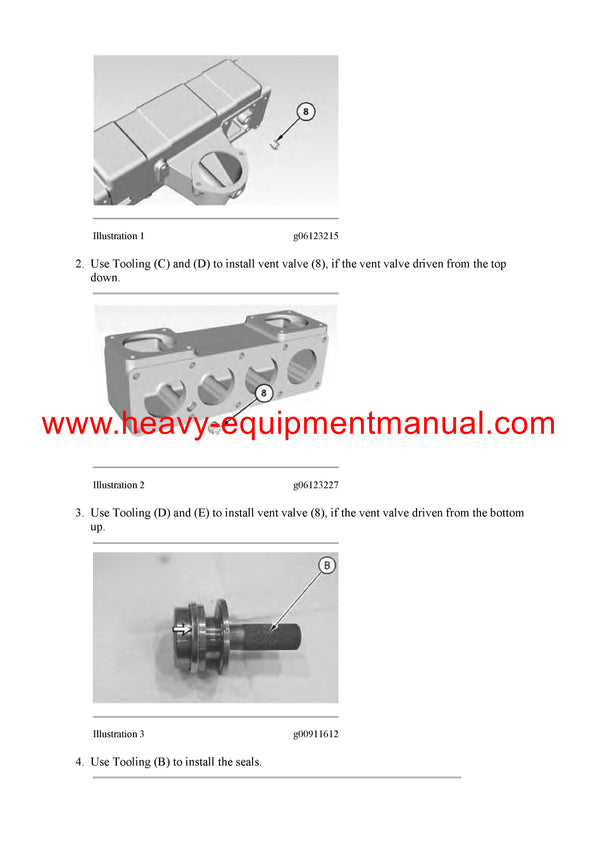 8

Illustration 1 g06123215

2. Use Tooling (C) and (D) to install vent valve (8), if the vent valve driven from the top down.

8

www.heavy-equipmentmanual.com

Illustration 2 g06123227

3. Use Tooling (D) and (E) to install vent valve (8), if the vent valve driven from the bottom up.

B

Illustration 3 g00911612

4. Use Tooling (B) to install the seals.