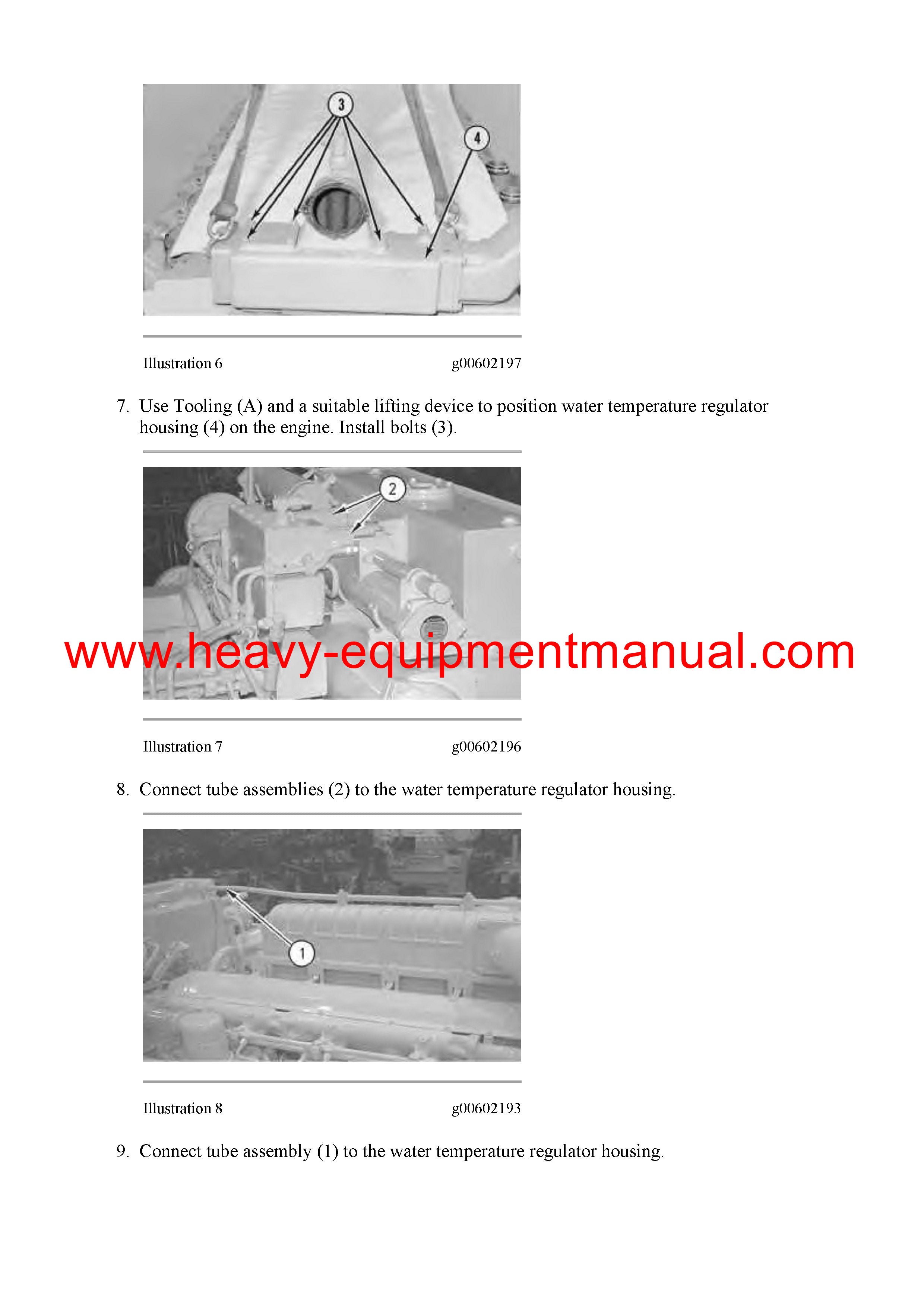 3

4

Illustration 6 g00602197

7. Use Tooling (A) and a suitable lifting device to position water temperature regulator housing (4) on the engine. Install bolts (3).

2

www.heavy-equipmentmanual.com

Illustration 7 g00602196

8. Connect tube assemblies (2) to the water temperature regulator housing.

1

Illustration 8 g00602193

9. Connect tube assembly (1) to the water temperature regulator housing.