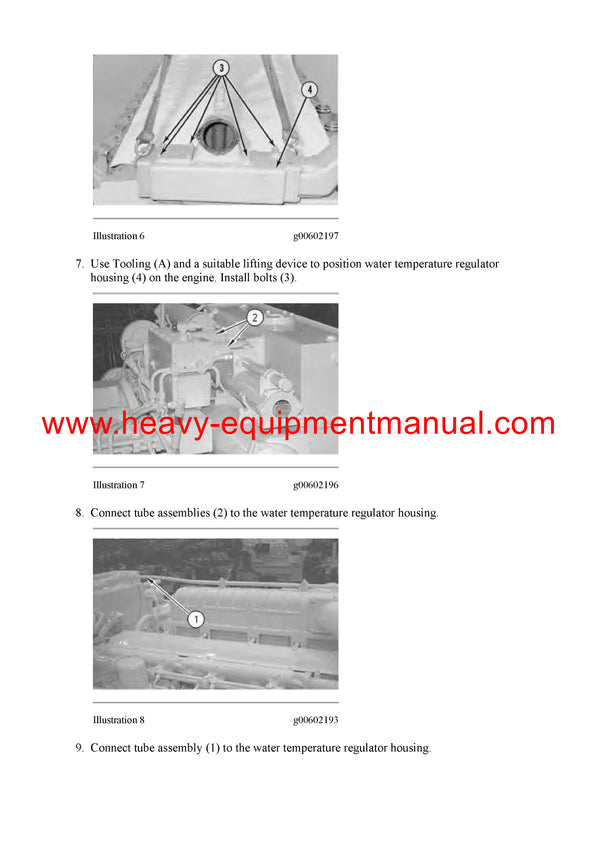 3

4

Illustration 6 g00602197

7. Use Tooling (A) and a suitable lifting device to position water temperature regulator housing (4) on the engine. Install bolts (3).

2

www.heavy-equipmentmanual.com

Illustration 7 g00602196

8. Connect tube assemblies (2) to the water temperature regulator housing.

1

Illustration 8 g00602193

9. Connect tube assembly (1) to the water temperature regulator housing.