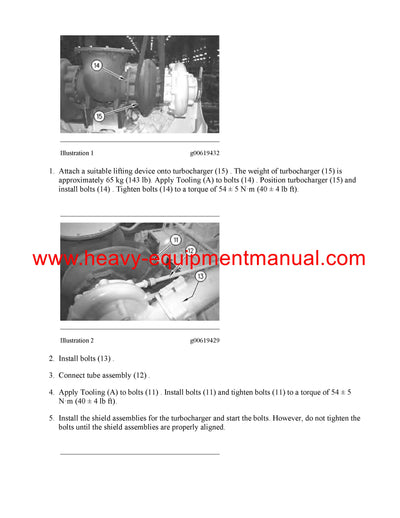 14

15

Illustration 1 g00619432

1. Attach a suitable lifting device onto turbocharger (15) . The weight of turbocharger (15) is approximately 65 kg (143 lb). Apply Tooling (A) to bolts (14) . Position turbocharger (15) and install bolts (14) . Tighten bolts (14) to a torque of 54 ± 5 N·m (40 ± 4 lb ft).

11

12

13

www.heavy-equipmentmanual.com

Illustration 2 g00619429

2. Install bolts (13) .

3. Connect tube assembly (12) .

4. Apply Tooling (A) to bolts (11) . Install bolts (11) and tighten bolts (11) to a torque of 54 ± 5 N·m (40 ± 4 lb ft).

5. Install the shield assemblies for the turbocharger and start the bolts. However, do not tighten the bolts until the shield assemblies are properly aligned.