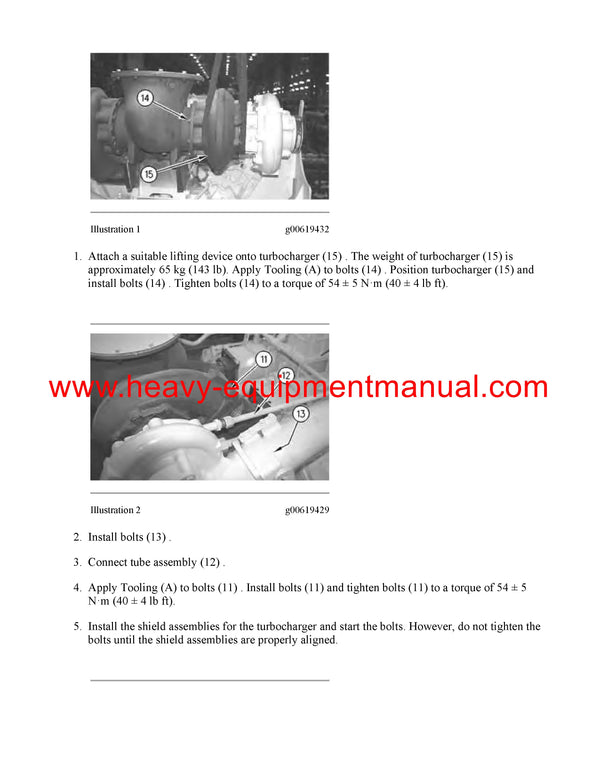 14

15

Illustration 1 g00619432

1. Attach a suitable lifting device onto turbocharger (15) . The weight of turbocharger (15) is approximately 65 kg (143 lb). Apply Tooling (A) to bolts (14) . Position turbocharger (15) and install bolts (14) . Tighten bolts (14) to a torque of 54 ± 5 N·m (40 ± 4 lb ft).

11

12

13

www.heavy-equipmentmanual.com

Illustration 2 g00619429

2. Install bolts (13) .

3. Connect tube assembly (12) .

4. Apply Tooling (A) to bolts (11) . Install bolts (11) and tighten bolts (11) to a torque of 54 ± 5 N·m (40 ± 4 lb ft).

5. Install the shield assemblies for the turbocharger and start the bolts. However, do not tighten the bolts until the shield assemblies are properly aligned.