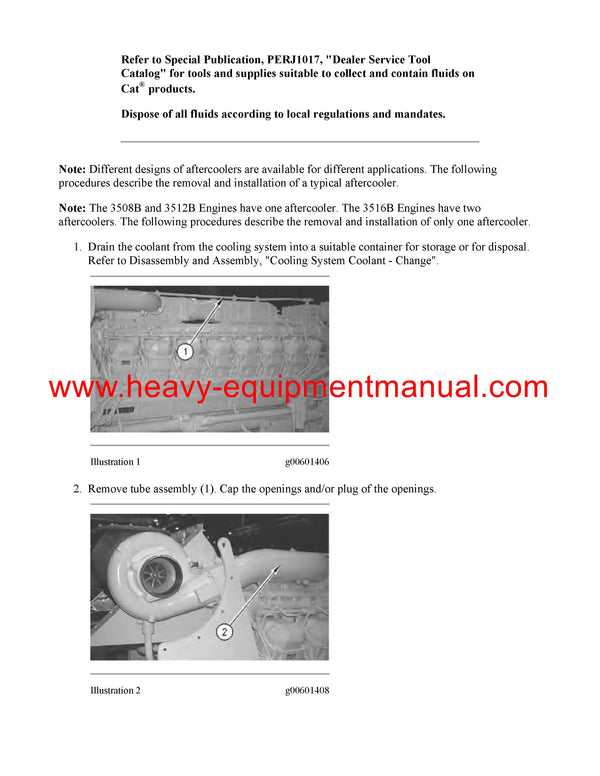 Refer to Special Publication, PERJ1017, "Dealer Service Tool Catalog" for tools and supplies suitable to collect and contain fluids on Cat® products.

Dispose of all fluids according to local regulations and mandates.

Note: Different designs of aftercoolers are available for different applications. The following procedures describe the removal and installation of a typical aftercooler.

Note: The 3508B and 3512B Engines have one aftercooler. The 3516B Engines have two aftercoolers. The following procedures describe the removal and installation of only one aftercooler.

1. Drain the coolant from the cooling system into a suitable container for storage or for disposal. Refer to Disassembly and Assembly, "Cooling System Coolant - Change".

1

www.heavy-equipmentmanual.com

Illustration 1 g00601406

2. Remove tube assembly (1). Cap the openings and/or plug of the openings.

2

Illustration 2 g00601408