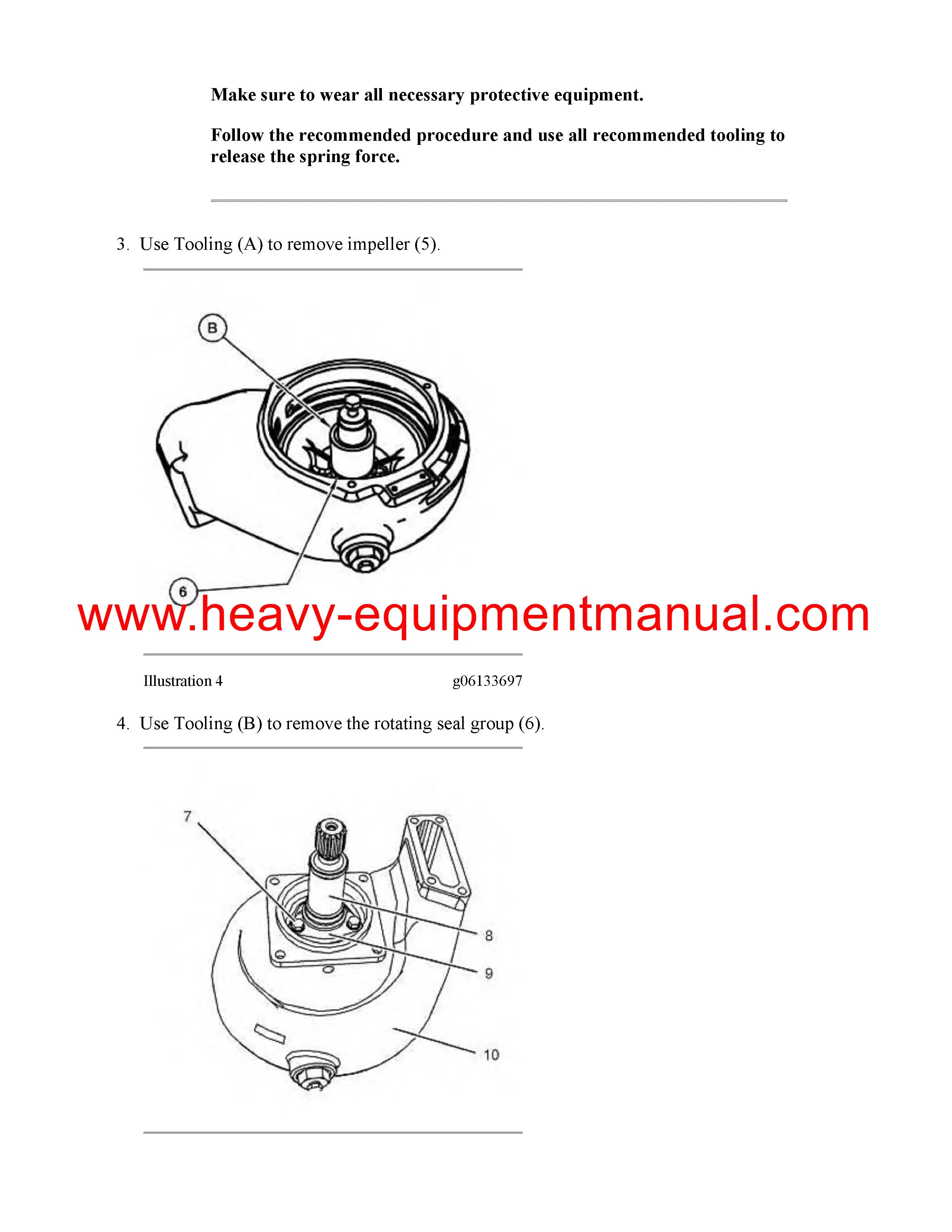 Make sure to wear all necessary protective equipment.

Follow the recommended procedure and use all recommended tooling to release the spring force.

3. Use Tooling (A) to remove impeller (5).

B

6

www.heavy-equipmentmanual.com

Illustration 4 g06133697

4. Use Tooling (B) to remove the rotating seal group (6).

7

8

9

10