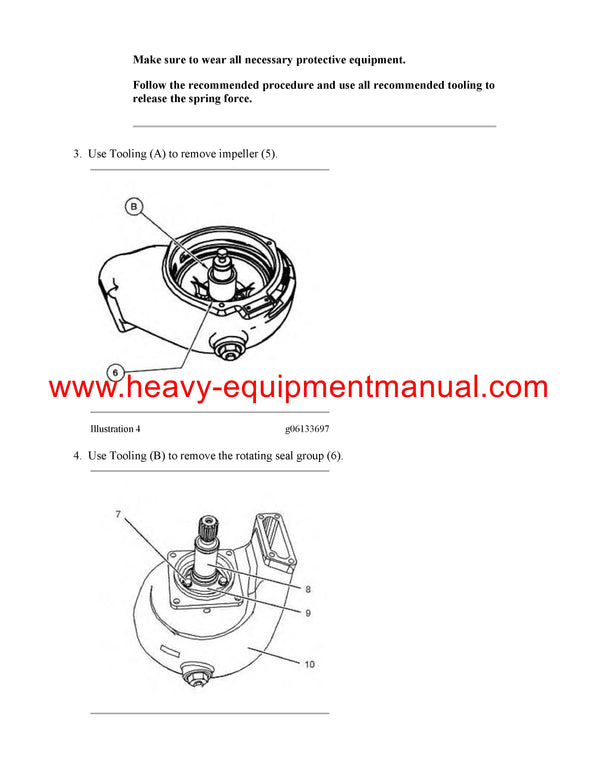 Make sure to wear all necessary protective equipment.

Follow the recommended procedure and use all recommended tooling to release the spring force.

3. Use Tooling (A) to remove impeller (5).

B

6

www.heavy-equipmentmanual.com

Illustration 4 g06133697

4. Use Tooling (B) to remove the rotating seal group (6).

7

8

9

10