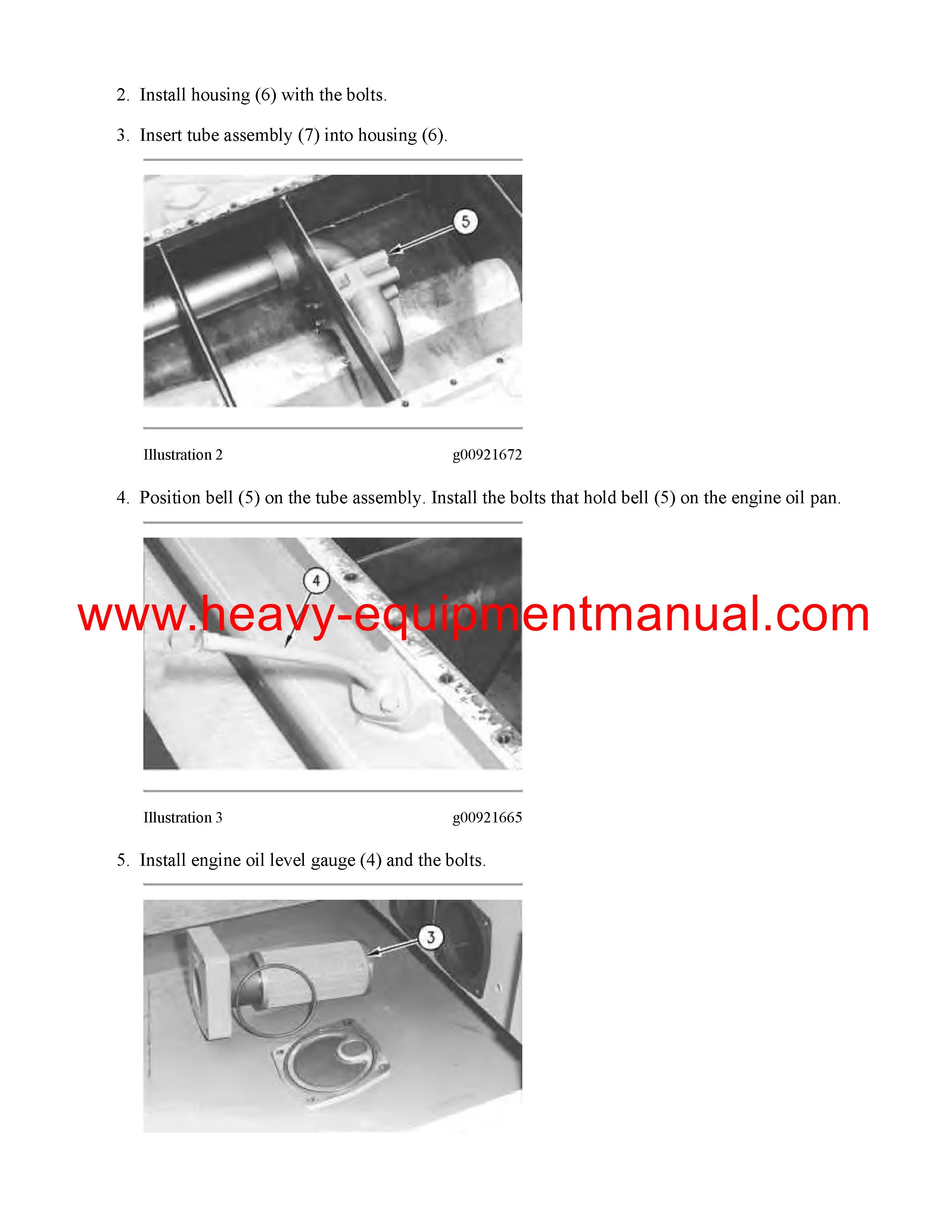 2. Install housing (6) with the bolts.

3. Insert tube assembly (7) into housing (6).

5

Illustration 2 g00921672

4. Position bell (5) on the tube assembly. Install the bolts that hold bell (5) on the engine oil pan.

4

www.heavy-equipmentmanual.com

Illustration 3 g00921665

5. Install engine oil level gauge (4) and the bolts.

3