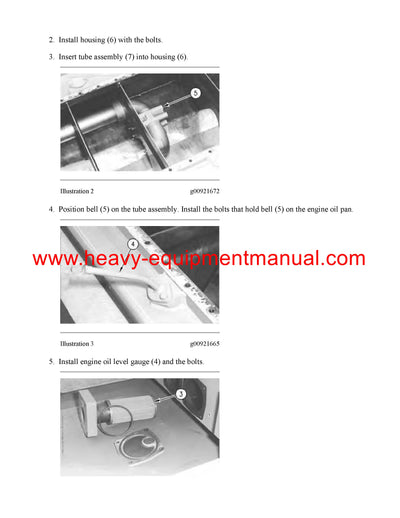 2. Install housing (6) with the bolts.

3. Insert tube assembly (7) into housing (6).

5

Illustration 2 g00921672

4. Position bell (5) on the tube assembly. Install the bolts that hold bell (5) on the engine oil pan.

4

www.heavy-equipmentmanual.com

Illustration 3 g00921665

5. Install engine oil level gauge (4) and the bolts.

3