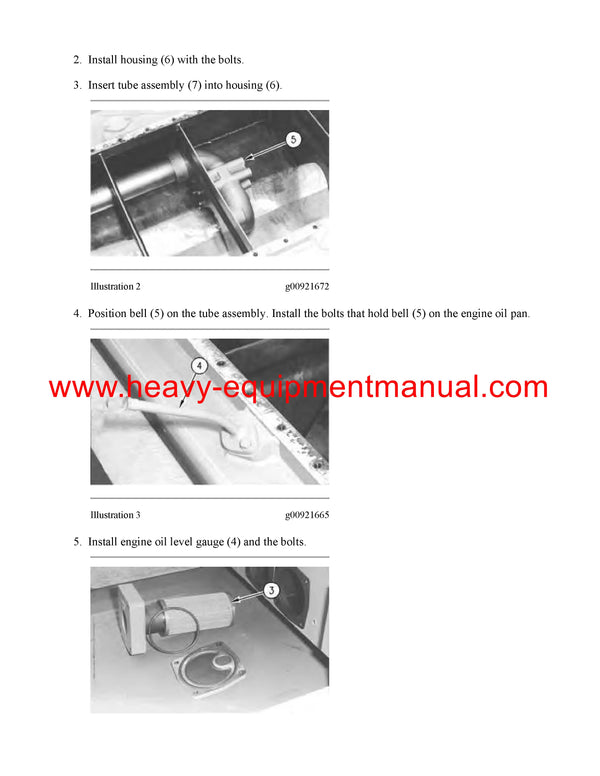 2. Install housing (6) with the bolts.

3. Insert tube assembly (7) into housing (6).

5

Illustration 2 g00921672

4. Position bell (5) on the tube assembly. Install the bolts that hold bell (5) on the engine oil pan.

4

www.heavy-equipmentmanual.com

Illustration 3 g00921665

5. Install engine oil level gauge (4) and the bolts.

3