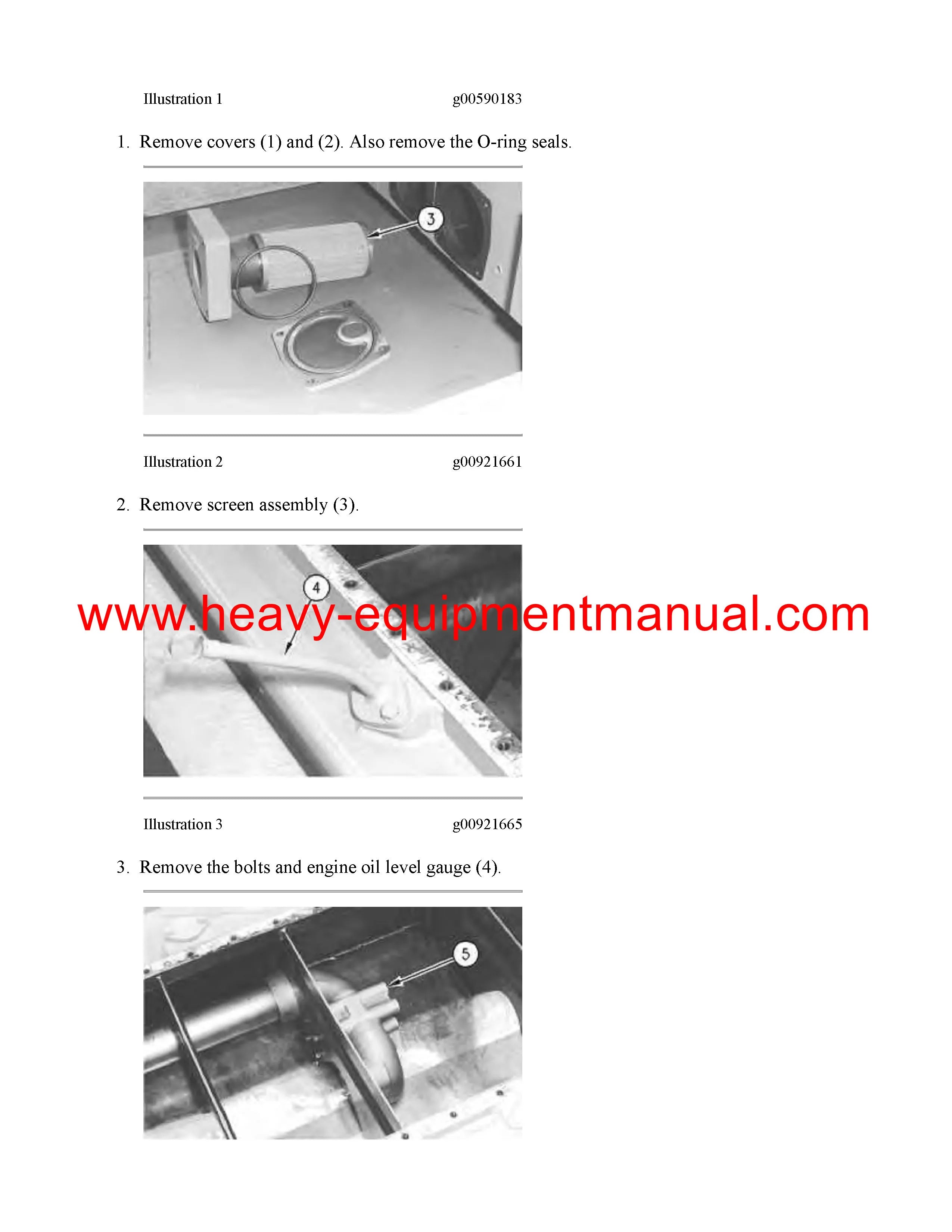 Illustration 1 g00590183

1. Remove covers (1) and (2). Also remove the O-ring seals.

3

Illustration 2 g00921661

2. Remove screen assembly (3).

4

www.heavy-equipmentmanual.com

Illustration 3 g00921665

3. Remove the bolts and engine oil level gauge (4).

5