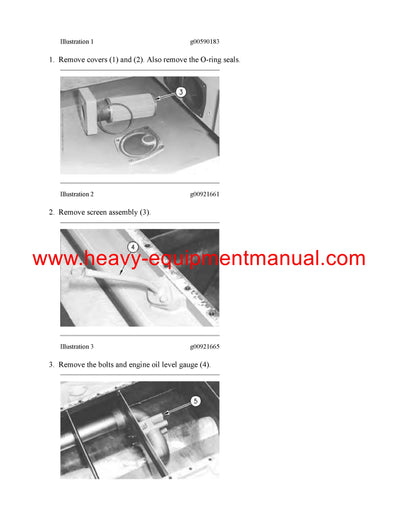 Illustration 1 g00590183

1. Remove covers (1) and (2). Also remove the O-ring seals.

3

Illustration 2 g00921661

2. Remove screen assembly (3).

4

www.heavy-equipmentmanual.com

Illustration 3 g00921665

3. Remove the bolts and engine oil level gauge (4).

5