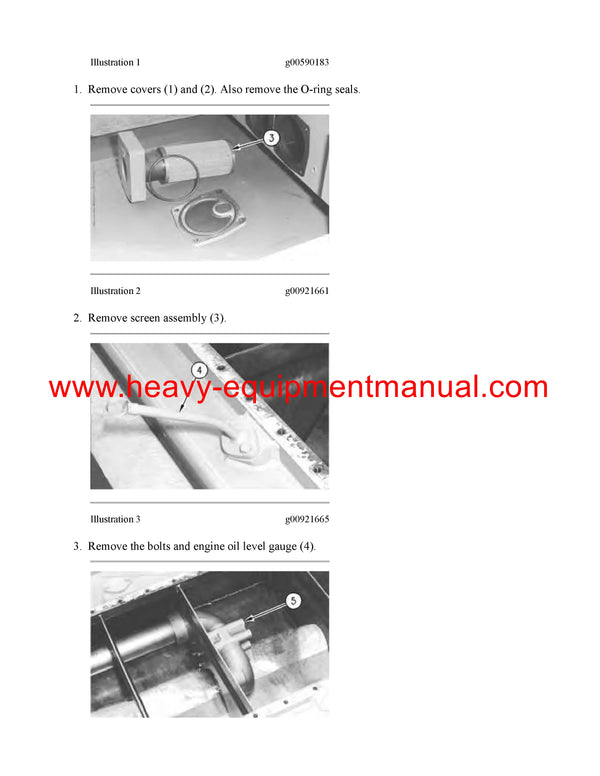 Illustration 1 g00590183

1. Remove covers (1) and (2). Also remove the O-ring seals.

3

Illustration 2 g00921661

2. Remove screen assembly (3).

4

www.heavy-equipmentmanual.com

Illustration 3 g00921665

3. Remove the bolts and engine oil level gauge (4).

5