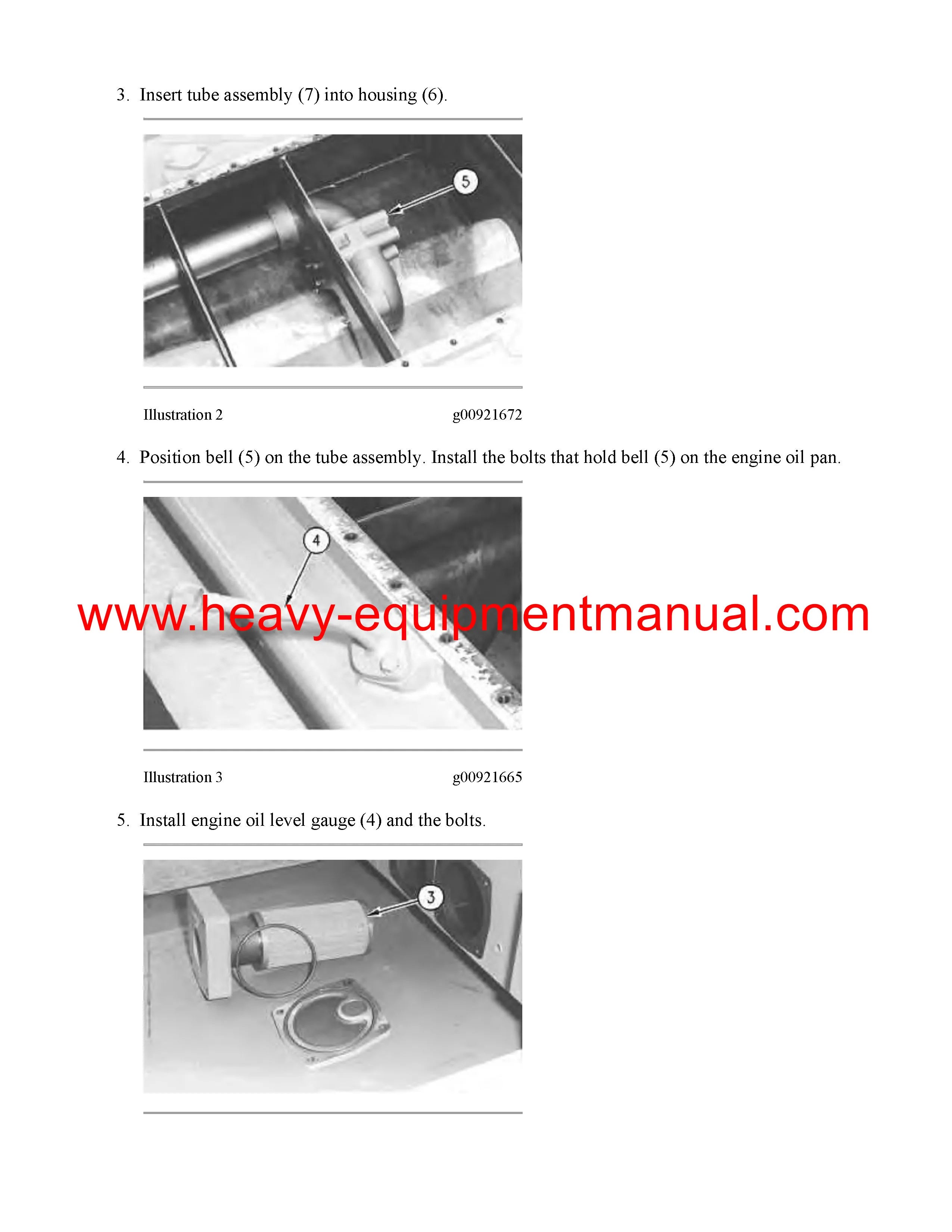 3. Insert tube assembly (7) into housing (6).

5

Illustration 2 g00921672

4. Position bell (5) on the tube assembly. Install the bolts that hold bell (5) on the engine oil pan.

4

www.heavy-equipmentmanual.com

Illustration 3 g00921665

5. Install engine oil level gauge (4) and the bolts.

3