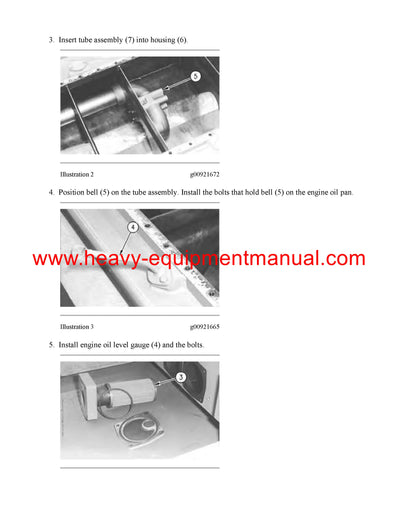 3. Insert tube assembly (7) into housing (6).

5

Illustration 2 g00921672

4. Position bell (5) on the tube assembly. Install the bolts that hold bell (5) on the engine oil pan.

4

www.heavy-equipmentmanual.com

Illustration 3 g00921665

5. Install engine oil level gauge (4) and the bolts.

3