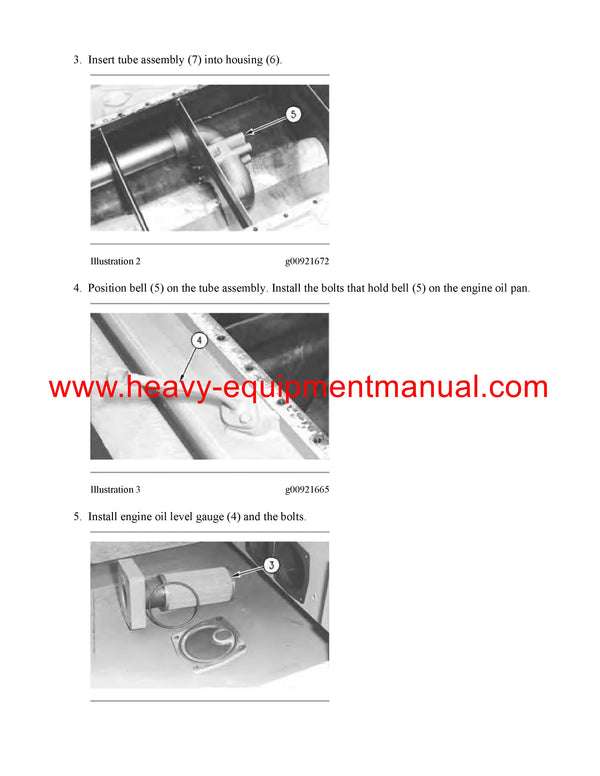 3. Insert tube assembly (7) into housing (6).

5

Illustration 2 g00921672

4. Position bell (5) on the tube assembly. Install the bolts that hold bell (5) on the engine oil pan.

4

www.heavy-equipmentmanual.com

Illustration 3 g00921665

5. Install engine oil level gauge (4) and the bolts.

3