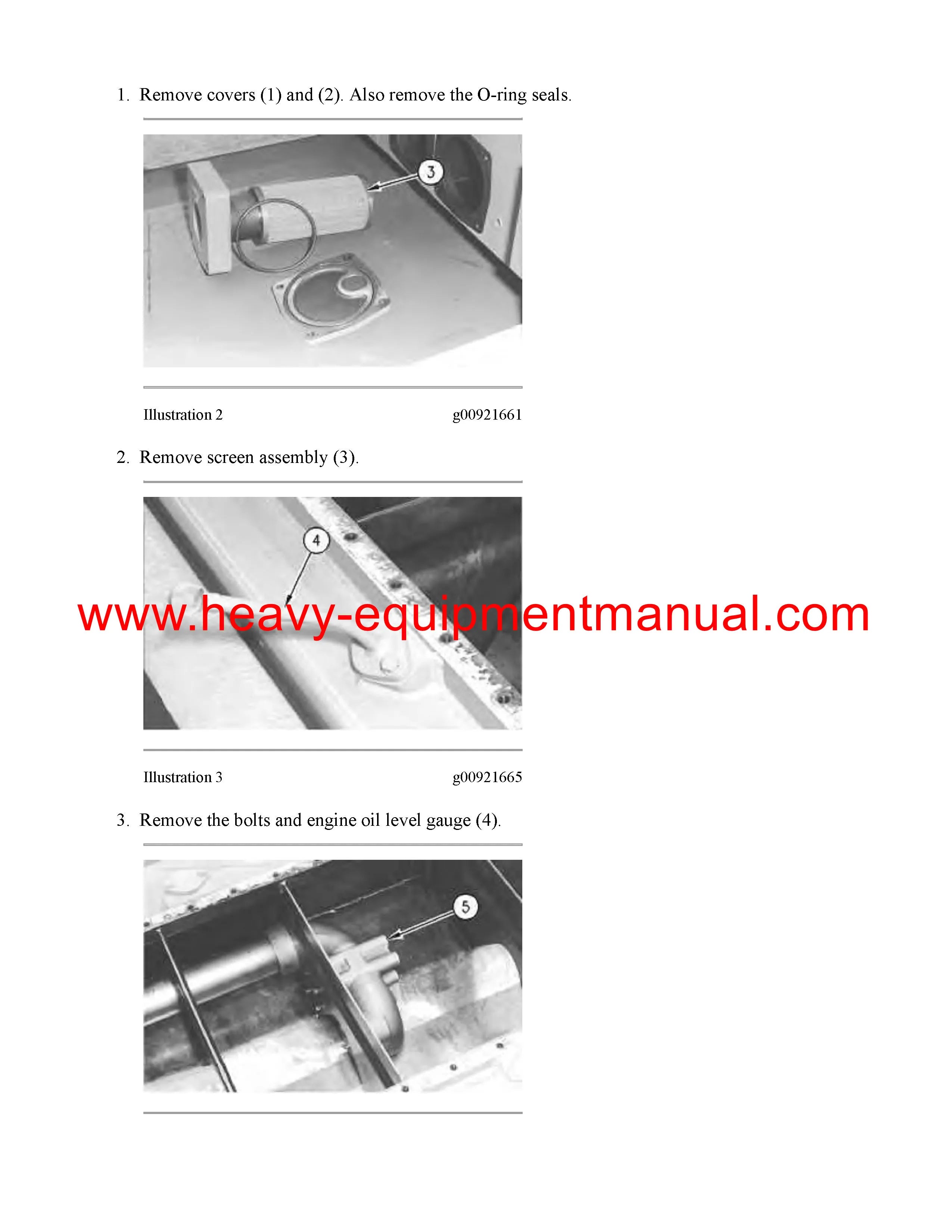 1. Remove covers (1) and (2). Also remove the O-ring seals.

3

Illustration 2 g00921661

2. Remove screen assembly (3).

4

www.heavy-equipmentmanual.com

Illustration 3 g00921665

3. Remove the bolts and engine oil level gauge (4).

5