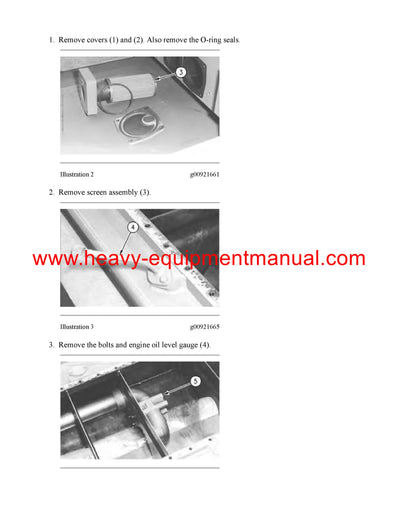 1. Remove covers (1) and (2). Also remove the O-ring seals.

3

Illustration 2 g00921661

2. Remove screen assembly (3).

4

www.heavy-equipmentmanual.com

Illustration 3 g00921665

3. Remove the bolts and engine oil level gauge (4).

5