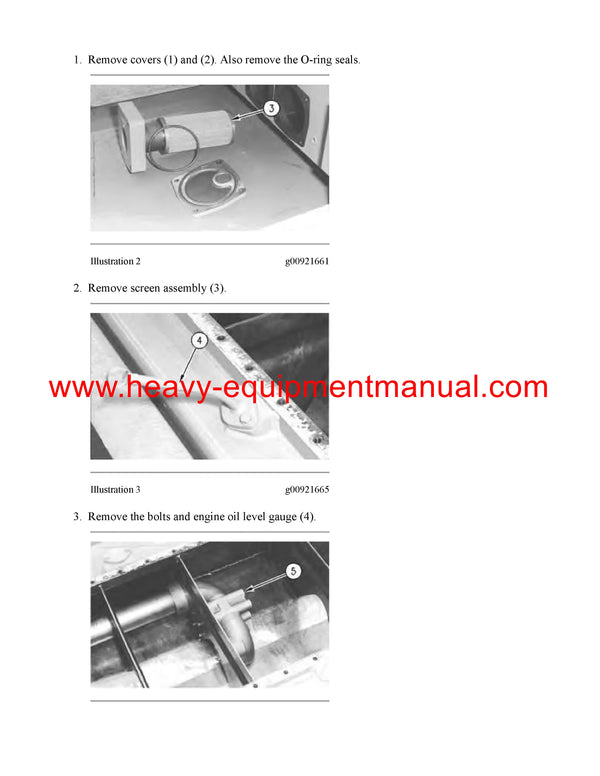 1. Remove covers (1) and (2). Also remove the O-ring seals.

3

Illustration 2 g00921661

2. Remove screen assembly (3).

4

www.heavy-equipmentmanual.com

Illustration 3 g00921665

3. Remove the bolts and engine oil level gauge (4).

5