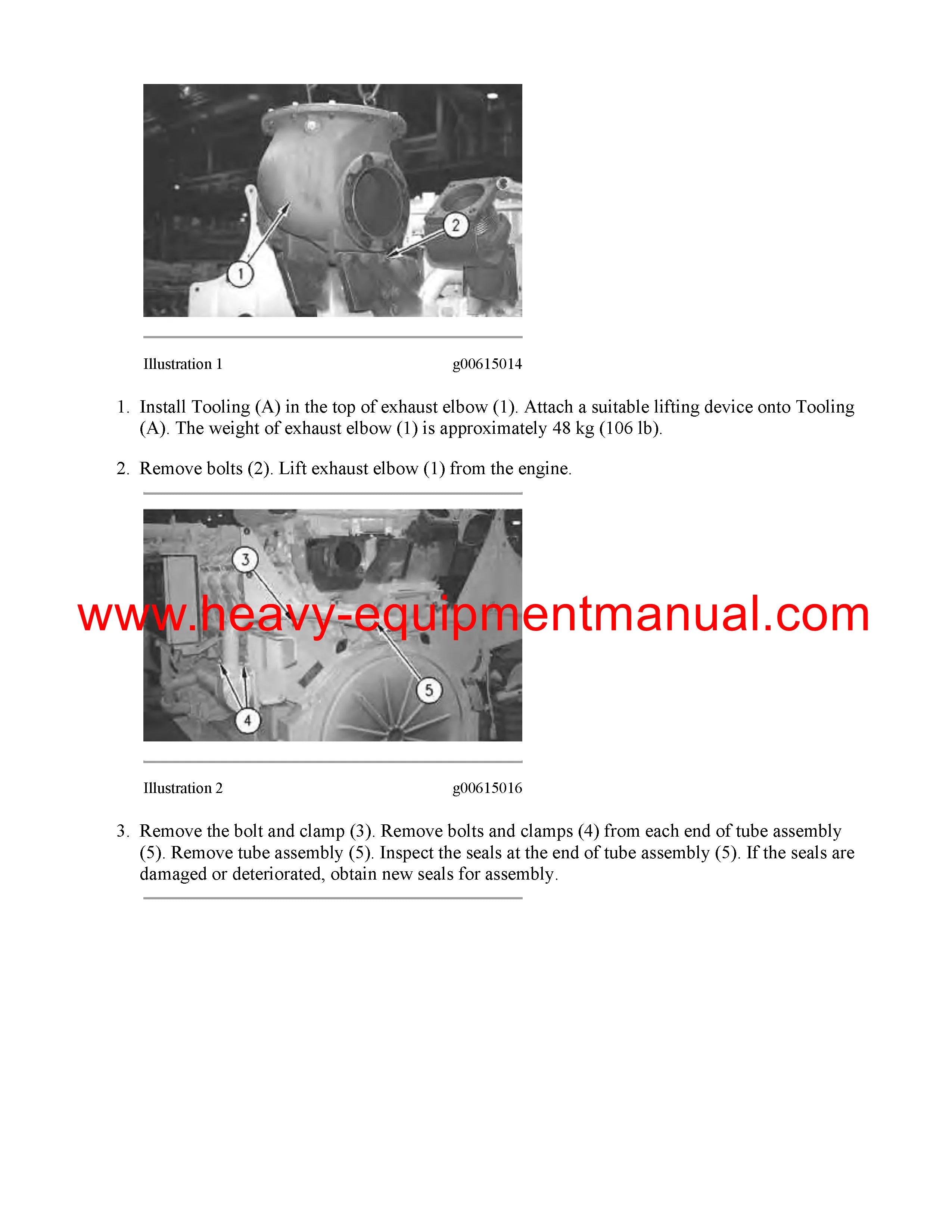 1

2

Illustration 1 g00615014

1. Install Tooling (A) in the top of exhaust elbow (1). Attach a suitable lifting device onto Tooling (A). The weight of exhaust elbow (1) is approximately 48 kg (106 lb).

2. Remove bolts (2). Lift exhaust elbow (1) from the engine.

3

www.heavy-equipmentmanual.com

5

4

Illustration 2 g00615016

3. Remove the bolt and clamp (3). Remove bolts and clamps (4) from each end of tube assembly (5). Remove tube assembly (5). Inspect the seals at the end of tube assembly (5). If the seals are damaged or deteriorated, obtain new seals for assembly.