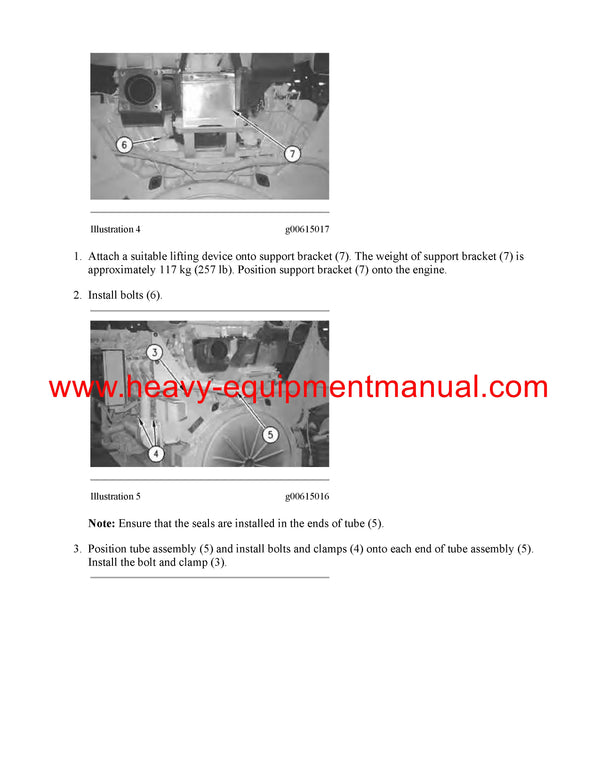 6
7

Illustration 4 g00615017

1. Attach a suitable lifting device onto support bracket (7). The weight of support bracket (7) is approximately 117 kg (257 lb). Position support bracket (7) onto the engine.

2. Install bolts (6).

3
5
4

www.heavy-equipmentmanual.com

Illustration 5 g00615016

**Note:** Ensure that the seals are installed in the ends of tube (5).

3. Position tube assembly (5) and install bolts and clamps (4) onto each end of tube assembly (5). Install the bolt and clamp (3).