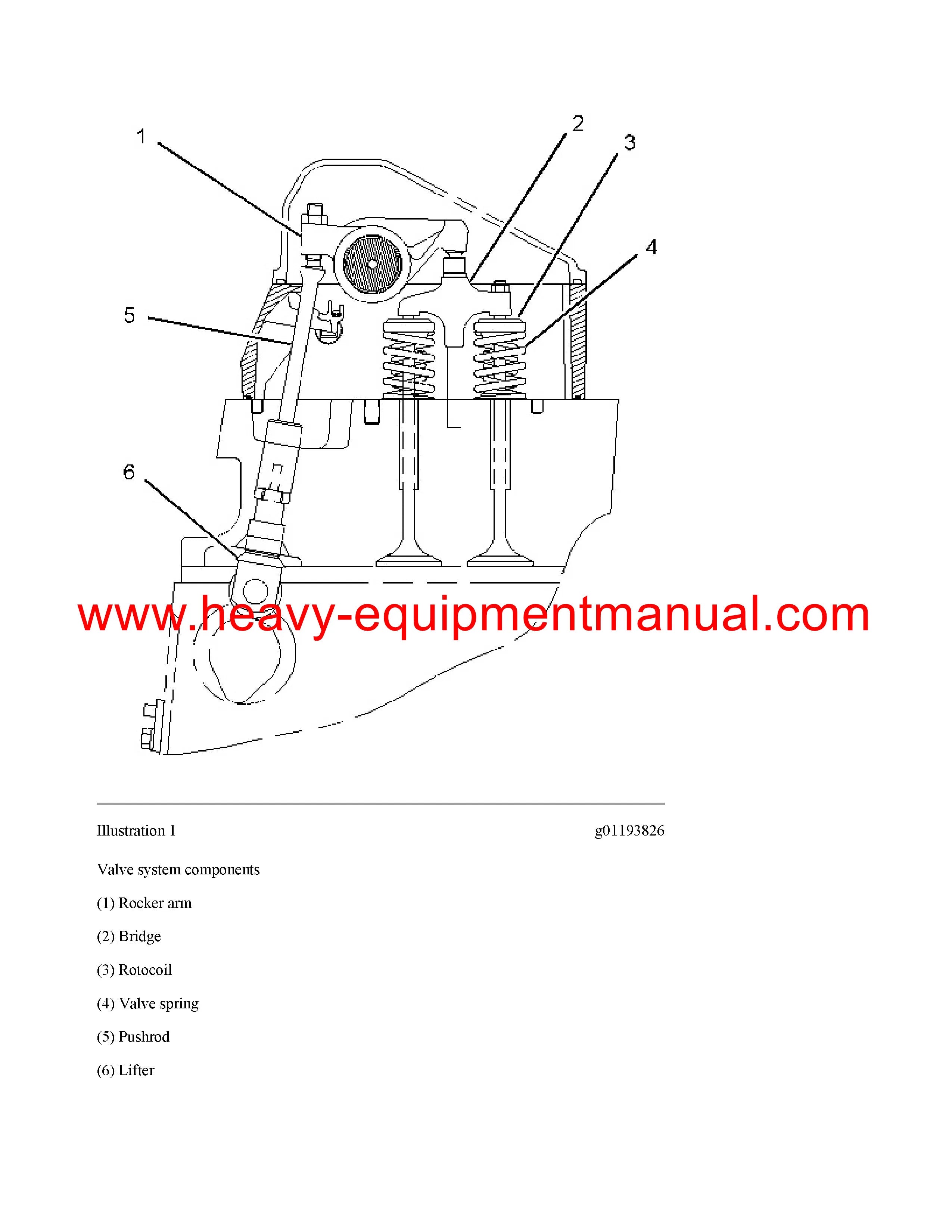 1
2
3
4
5
6

www.heavy-equipmentmanual.com

Illustration 1 g01193826

Valve system components

(1) Rocker arm

(2) Bridge

(3) Rotocoil

(4) Valve spring

(5) Pushrod

(6) Lifter