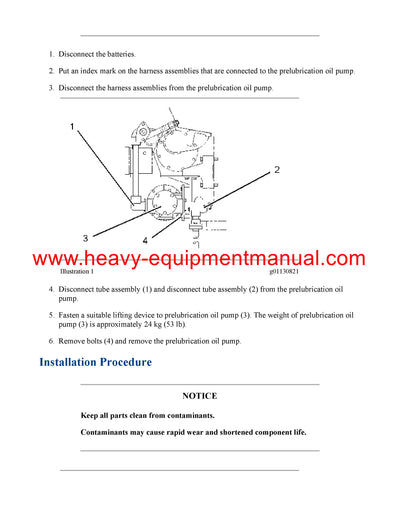 1. Disconnect the batteries.

2. Put an index mark on the harness assemblies that are connected to the prelubrication oil pump.

3. Disconnect the harness assemblies from the prelubrication oil pump.

1

2

3

4

www.heavy-equipmentmanual.com

Illustration 1

g01130821

4. Disconnect tube assembly (1) and disconnect tube assembly (2) from the prelubrication oil pump.

5. Fasten a suitable lifting device to prelubrication oil pump (3). The weight of prelubrication oil pump (3) is approximately 24 kg (53 lb).

6. Remove bolts (4) and remove the prelubrication oil pump.

Installation Procedure

NOTICE

Keep all parts clean from contaminants.

Contaminants may cause rapid wear and shortened component life.