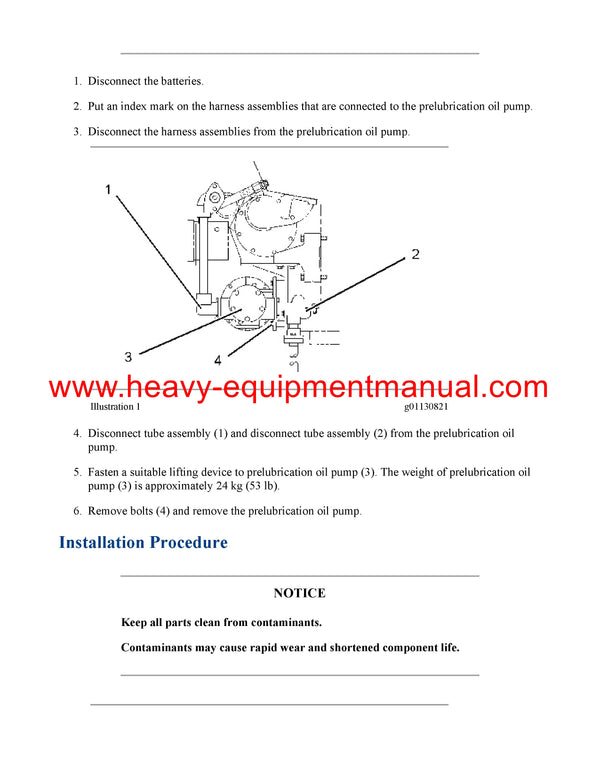 1. Disconnect the batteries.

2. Put an index mark on the harness assemblies that are connected to the prelubrication oil pump.

3. Disconnect the harness assemblies from the prelubrication oil pump.

1

2

3

4

www.heavy-equipmentmanual.com

Illustration 1

g01130821

4. Disconnect tube assembly (1) and disconnect tube assembly (2) from the prelubrication oil pump.

5. Fasten a suitable lifting device to prelubrication oil pump (3). The weight of prelubrication oil pump (3) is approximately 24 kg (53 lb).

6. Remove bolts (4) and remove the prelubrication oil pump.

Installation Procedure

NOTICE

Keep all parts clean from contaminants.

Contaminants may cause rapid wear and shortened component life.