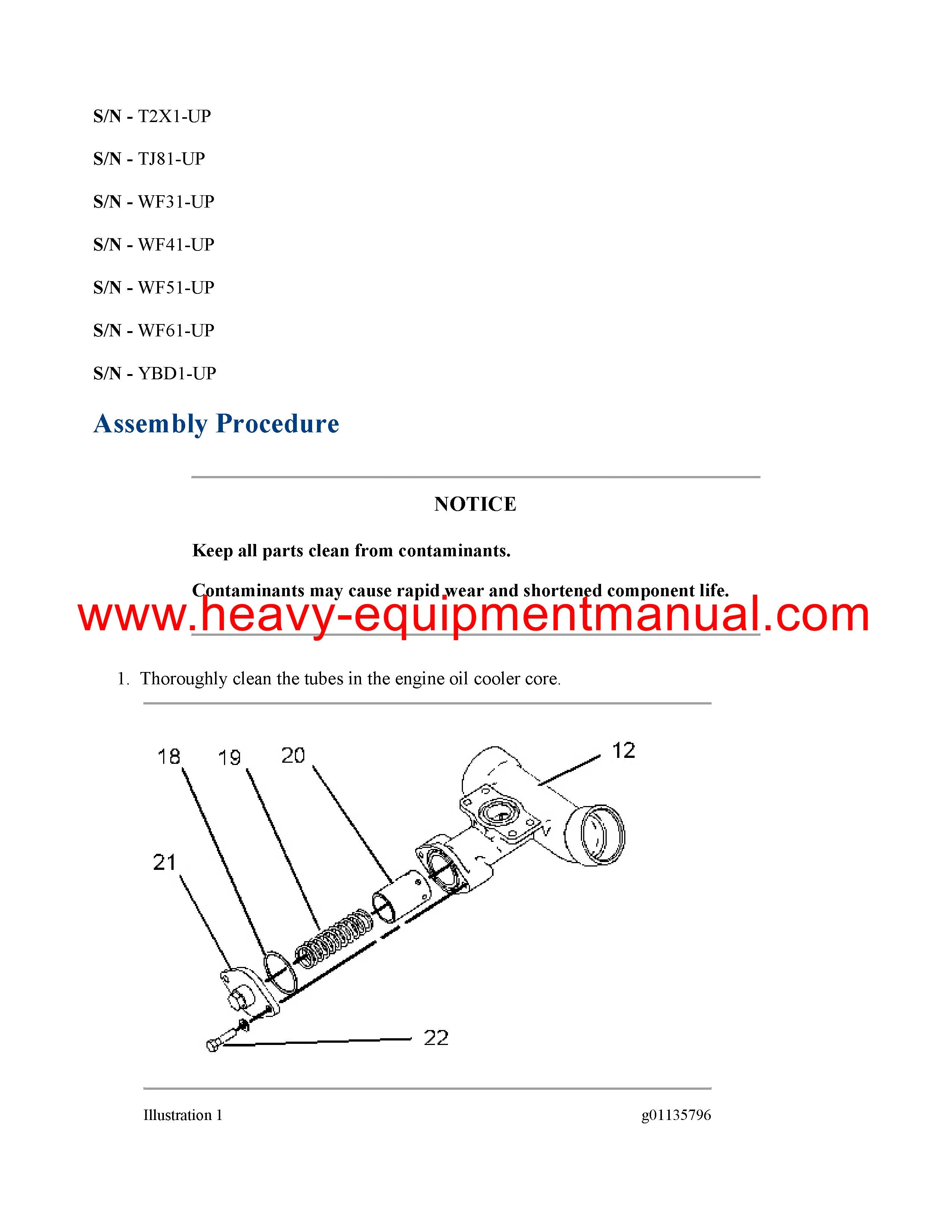 S/N - T2X1-UP

S/N - TJ81-UP

S/N - WF31-UP

S/N - WF41-UP

S/N - WF51-UP

S/N - WF61-UP

S/N - YBD1-UP

Assembly Procedure

NOTICE

Keep all parts clean from contaminants.

Contaminants may cause rapid wear and shortened component life.

www.heavy-equipmentmanual.com

1. Thoroughly clean the tubes in the engine oil cooler core.

18 19 20 12 21 22

Illustration 1 g01135796