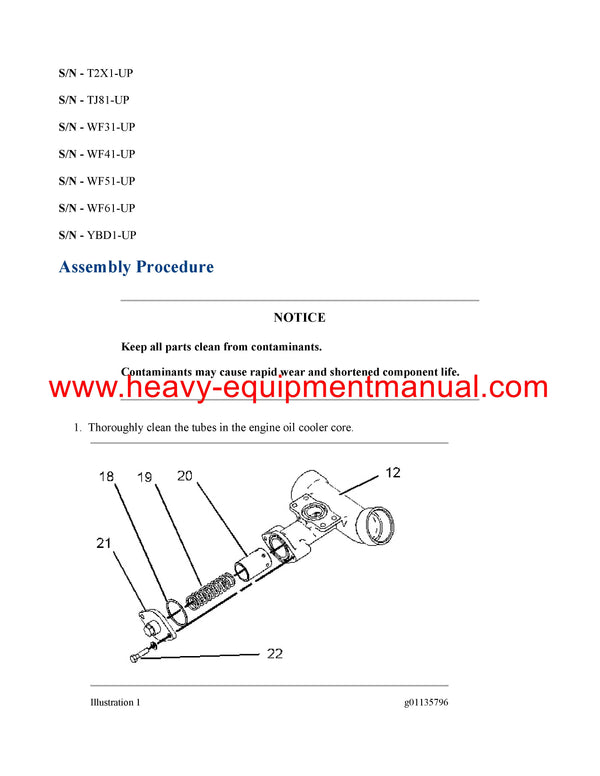 S/N - T2X1-UP

S/N - TJ81-UP

S/N - WF31-UP

S/N - WF41-UP

S/N - WF51-UP

S/N - WF61-UP

S/N - YBD1-UP

Assembly Procedure

NOTICE

Keep all parts clean from contaminants.

Contaminants may cause rapid wear and shortened component life.

www.heavy-equipmentmanual.com

1. Thoroughly clean the tubes in the engine oil cooler core.

18 19 20 12 21 22

Illustration 1 g01135796