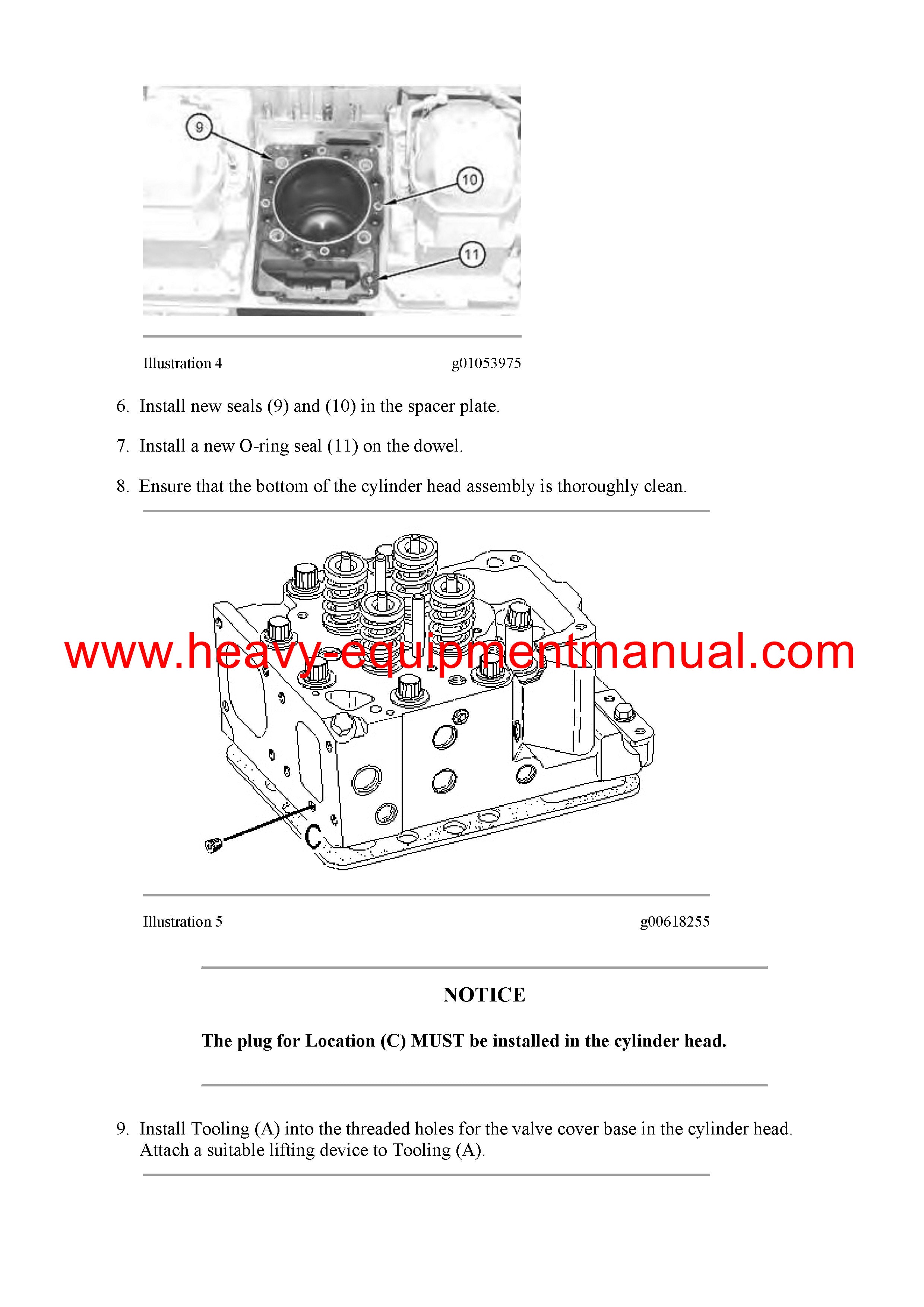 9

10

11

Illustration 4 g01053975

6. Install new seals (9) and (10) in the spacer plate.

7. Install a new O-ring seal (11) on the dowel.

8. Ensure that the bottom of the cylinder head assembly is thoroughly clean.

www.heavy-equipmentmanual.com

C

Illustration 5 g00618255

NOTICE

The plug for Location (C) MUST be installed in the cylinder head.

9. Install Tooling (A) into the threaded holes for the valve cover base in the cylinder head. Attach a suitable lifting device to Tooling (A).