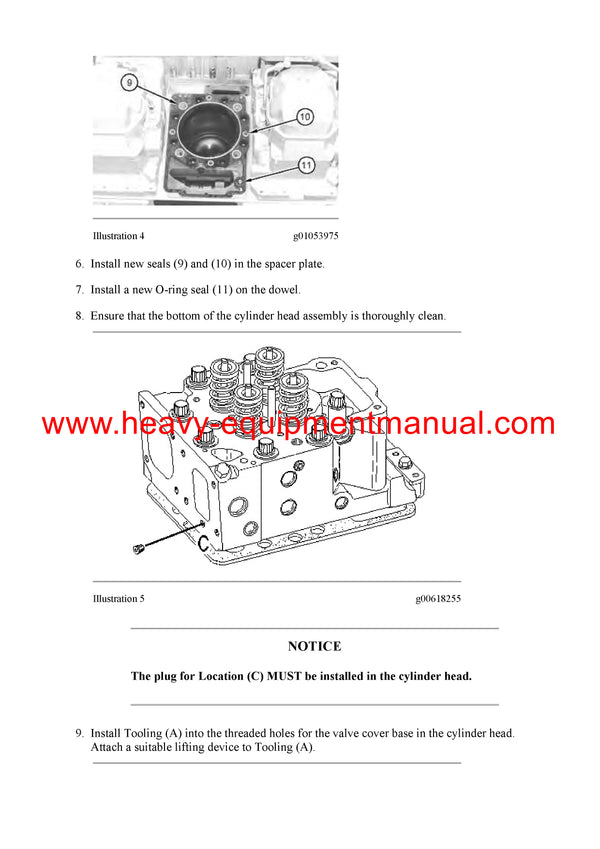 9

10

11

Illustration 4 g01053975

6. Install new seals (9) and (10) in the spacer plate.

7. Install a new O-ring seal (11) on the dowel.

8. Ensure that the bottom of the cylinder head assembly is thoroughly clean.

www.heavy-equipmentmanual.com

C

Illustration 5 g00618255

NOTICE

The plug for Location (C) MUST be installed in the cylinder head.

9. Install Tooling (A) into the threaded holes for the valve cover base in the cylinder head. Attach a suitable lifting device to Tooling (A).